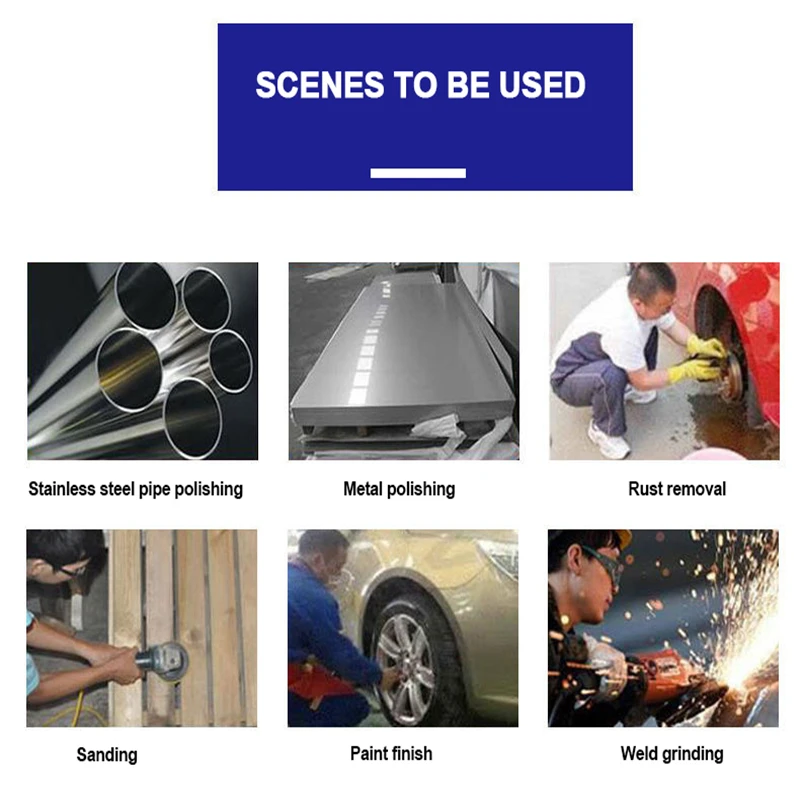 SCENES TO BE USED

Stainless steel pipe polishing

Metal polishing

Rust removal

Sanding

Paint finish

Weld grinding