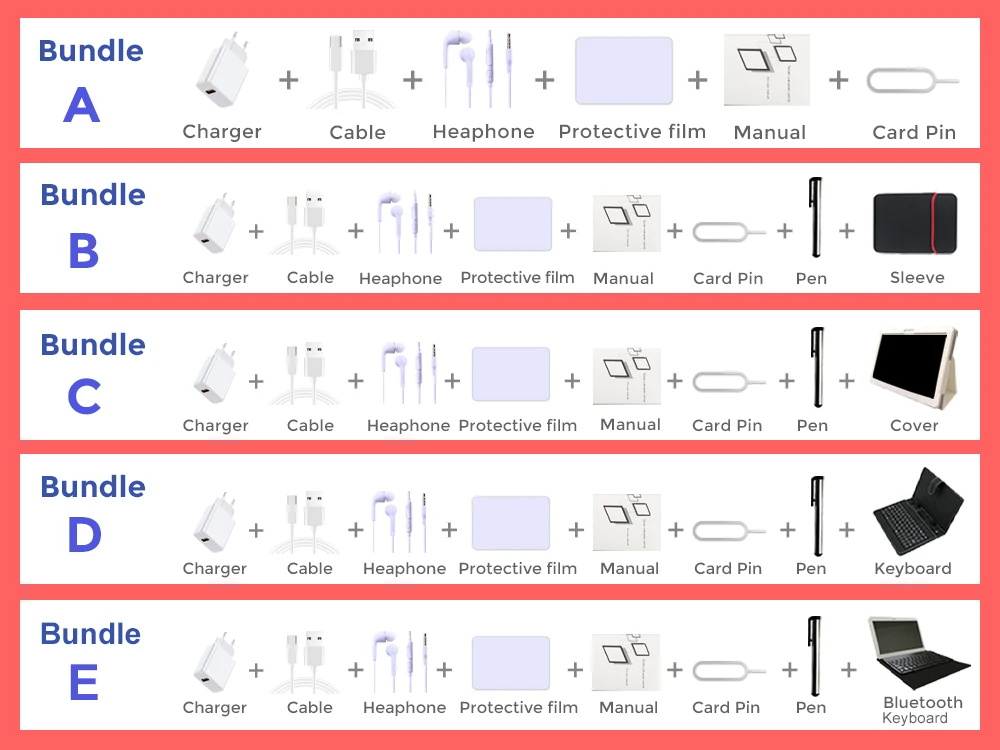 Bundle A
Charger + Cable + Heaphone + Protective film + Manual + Card Pin

Bundle B
Charger + Cable + Heaphone + Protective film + Manual + Card Pin + Pen + Sleeve

Bundle C
Charger + Cable + Heaphone + Protective film + Manual + Card Pin + Pen + Cover

Bundle D
Charger + Cable + Heaphone + Protective film + Manual + Card Pin + Pen + Keyboard

Bundle E
Charger + Cable + Heaphone + Protective film + Manual + Card Pin + Pen + Bluetooth Keyboard