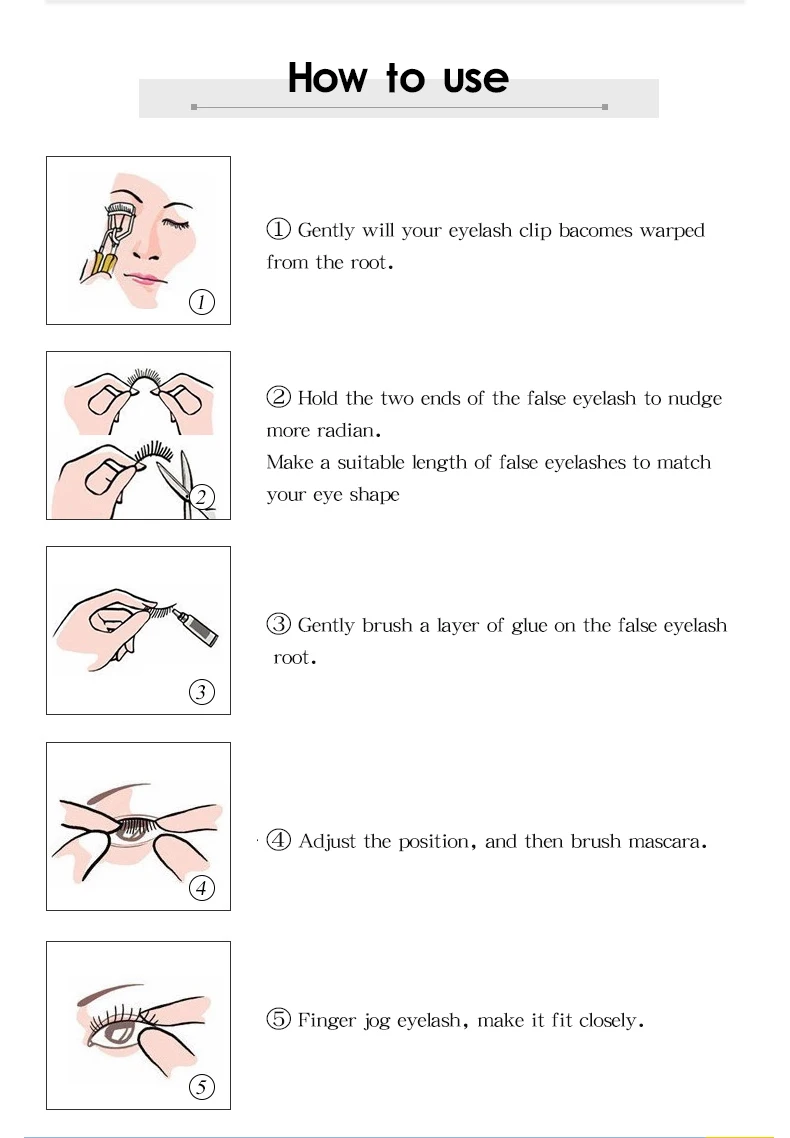 How to use

1

① Gently will your eyelash clip bacomes warped from the root.

2

② Hold the two ends of the false eyelash to nudge more radian.
Make a suitable length of false eyelashes to match your eye shape

3

③ Gently brush a layer of glue on the false eyelash root.

4

④ Adjust the position, and then brush mascara.

5

⑤ Finger jog eyelash, make it fit closely.