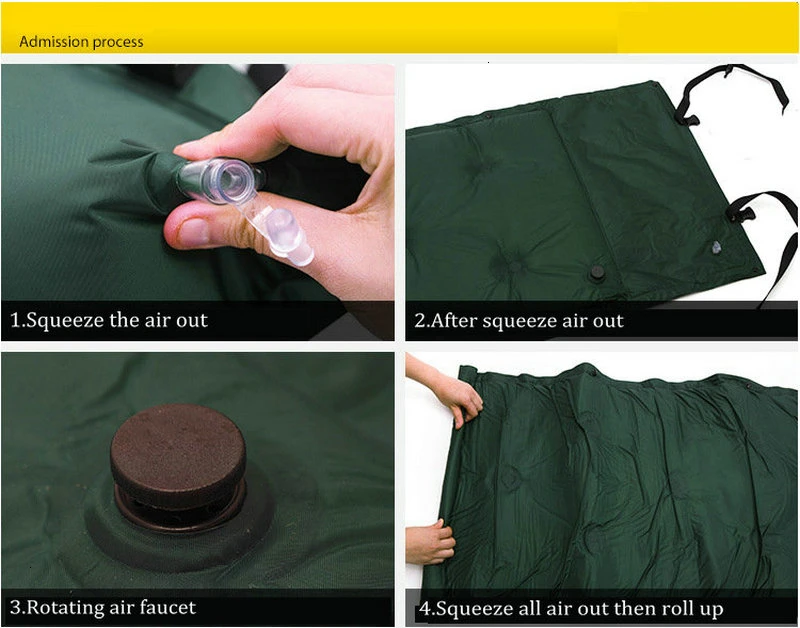 Admission process

1.Squeeze the air out

2.After squeeze air out

3.Rotating air faucet

4.Squeeze all air out then roll up