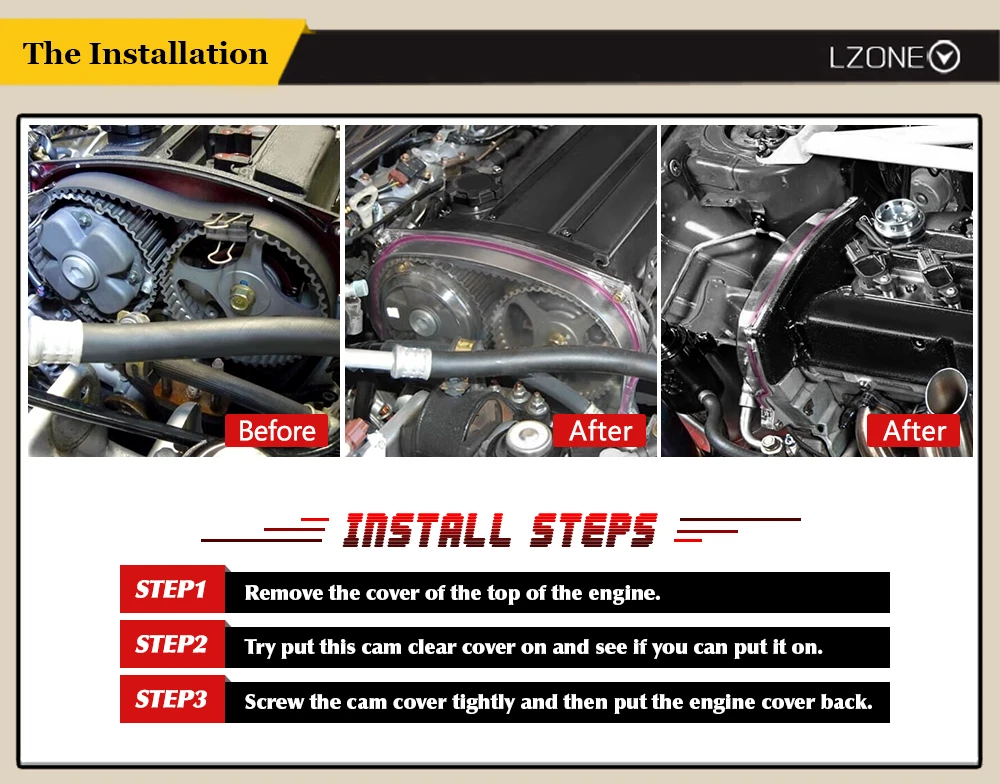 The Installation

LZONE

Before

After

After

INSTALL STEPS

STEP1 Remove the cover of the top of the engine.

STEP2 Try put this cam clear cover on and see if you can put it on.

STEP3 Screw the cam cover tightly and then put the engine cover back.