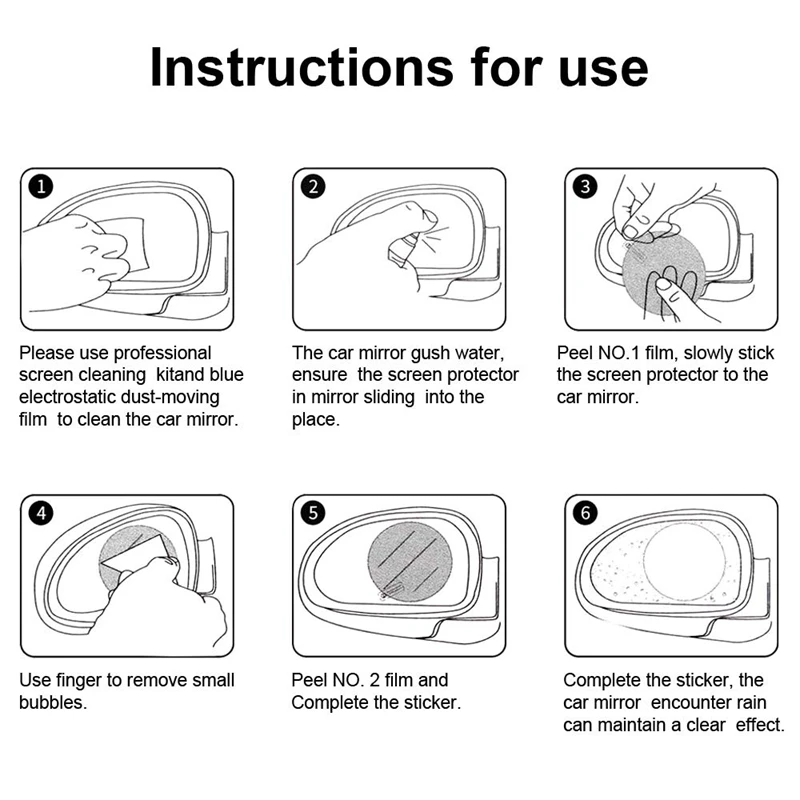 Instructions for use

1

Please use professional screen cleaning kitand blue electrostatic dust-moving film to clean the car mirror.

2

The car mirror gush water, ensure the screen protector in mirror sliding into the place.

3

Peel NO.1 film, slowly stick the screen protector to the car mirror.

4

Use finger to remove small bubbles.

5

Peel NO. 2 film and Complete the sticker.

6

Complete the sticker, the car mirror encounter rain can maintain a clear effect.