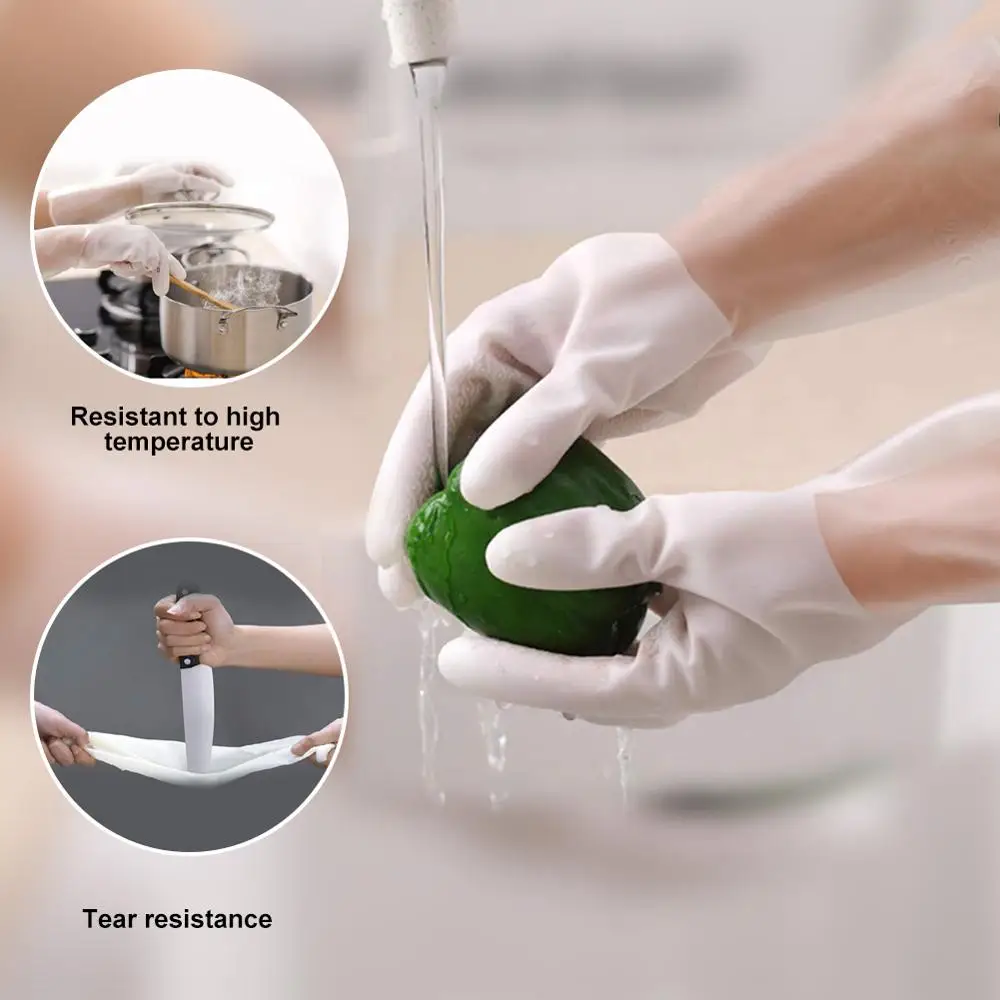 Resistant to high temperature

Tear resistance