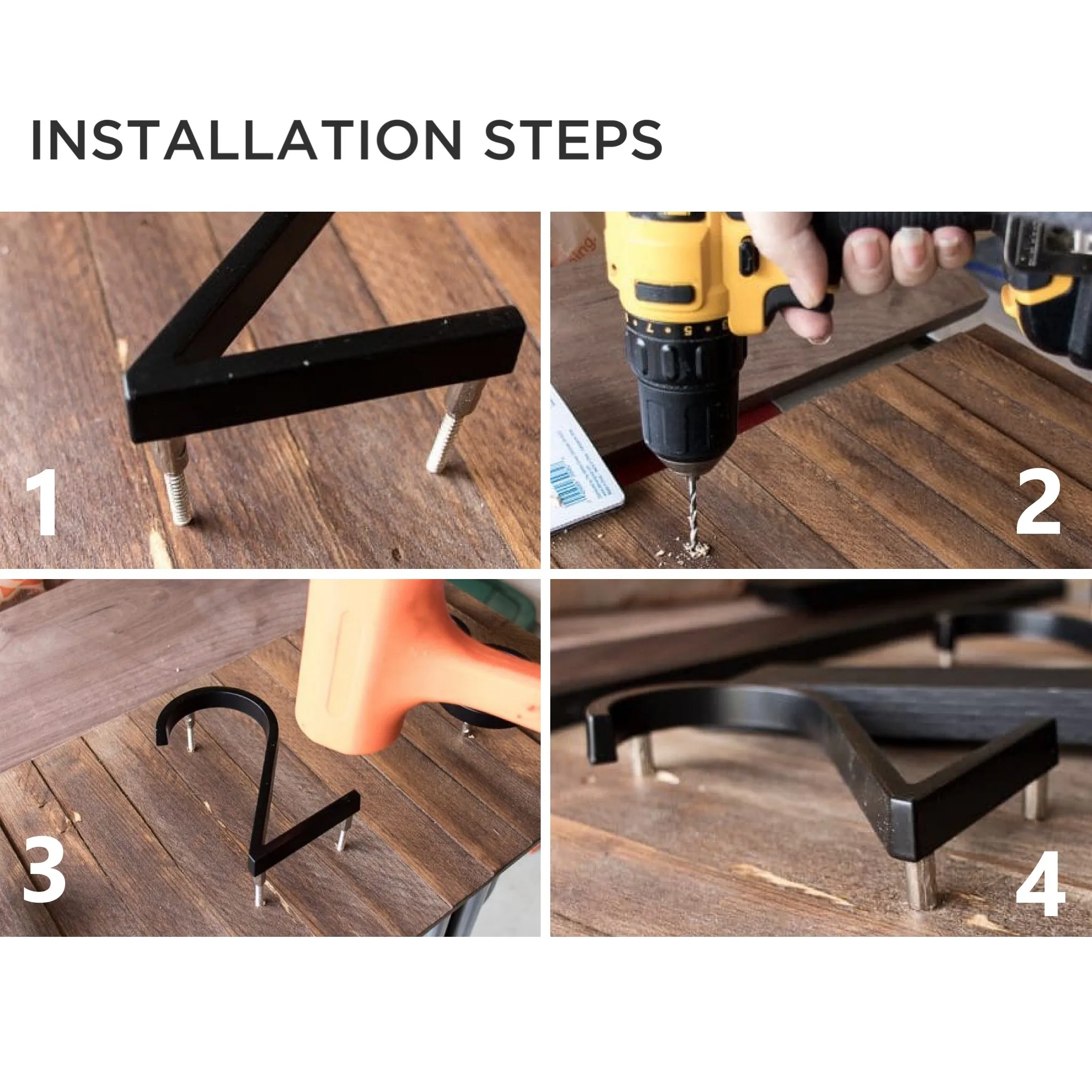 INSTALLATION STEPS

1

2

3

4