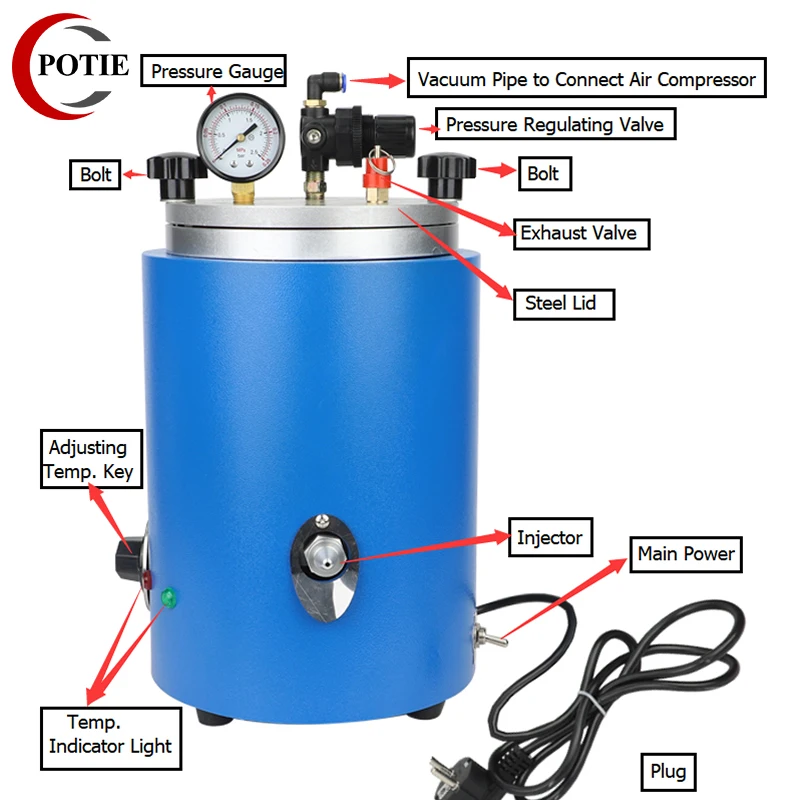 POTIE

Pressure Gauge

Vacuum Pipe to Connect Air Compressor

Pressure Regulating Valve

Bolt

Bolt

Exhaust Valve

Steel Lid

Adjusting Temp. Key

Injector

Main Power

Temp. Indicator Light

Plug