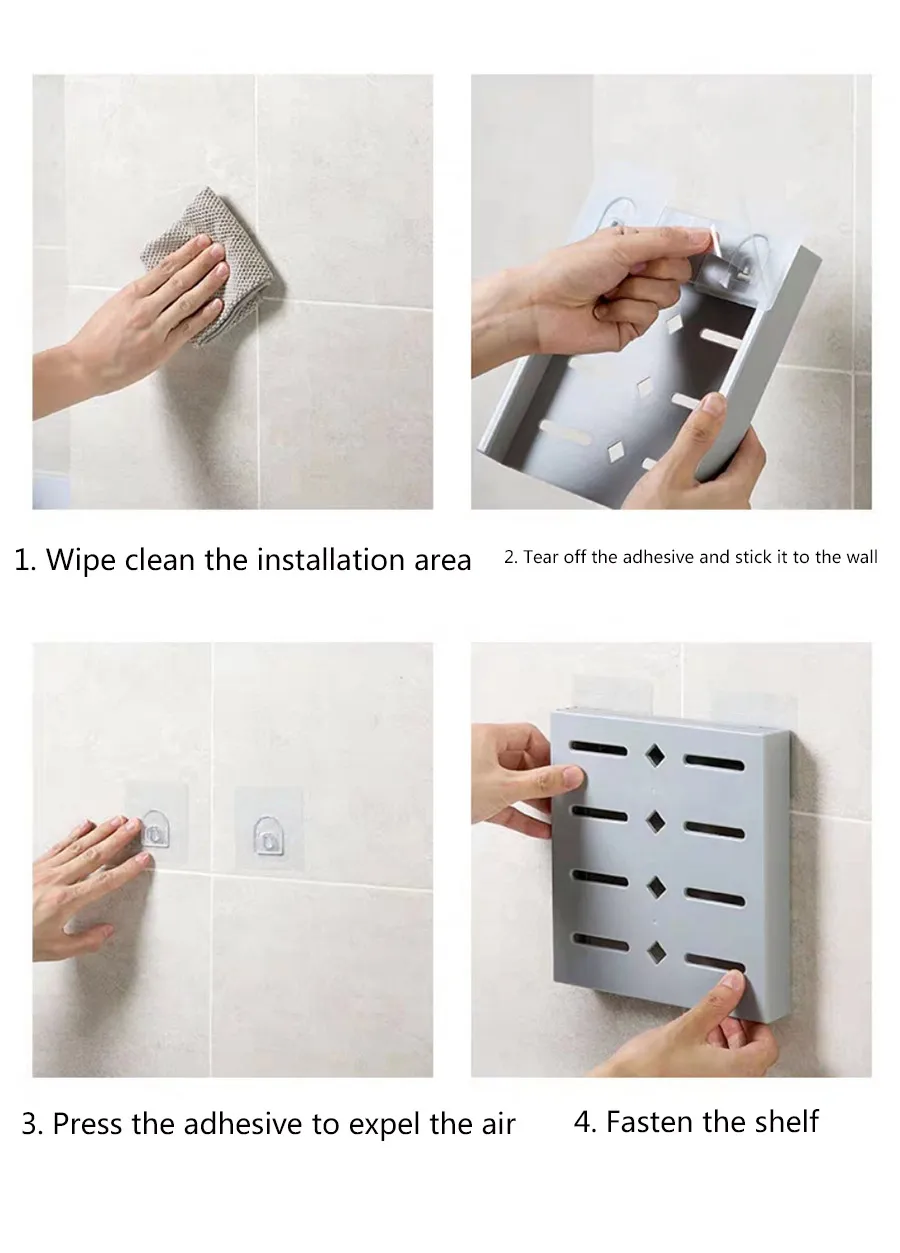 1. Wipe clean the installation area

2. Tear off the adhesive and stick it to the wall

3. Press the adhesive to expel the air

4. Fasten the shelf