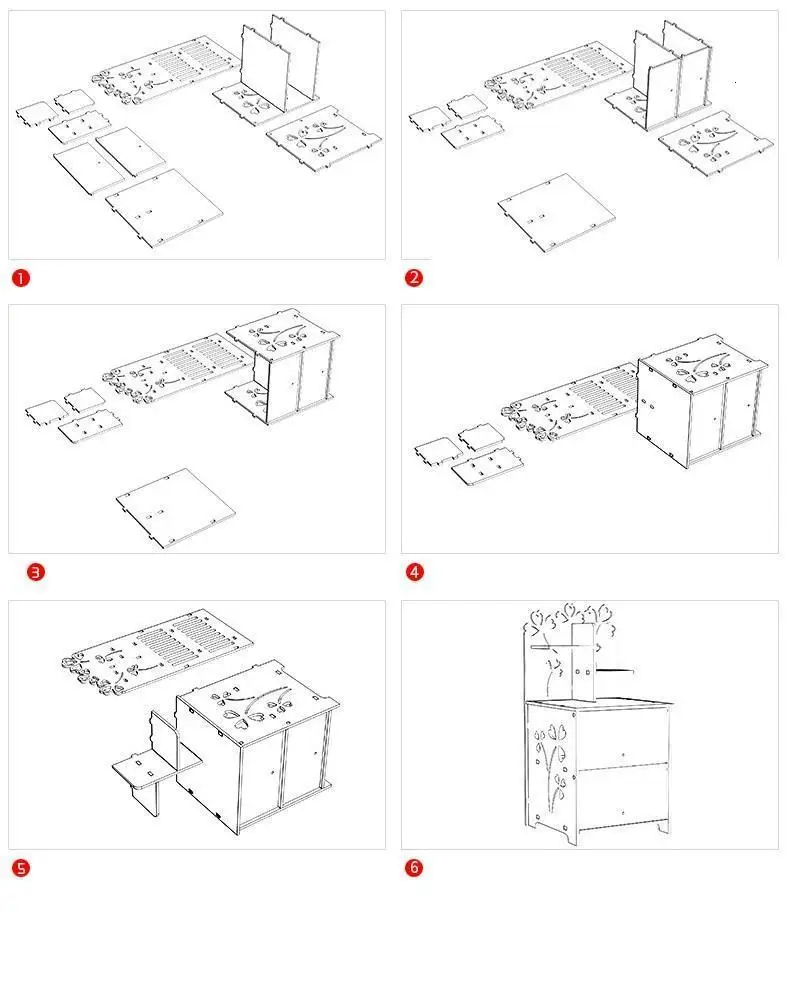 1

2

3

4

5

6