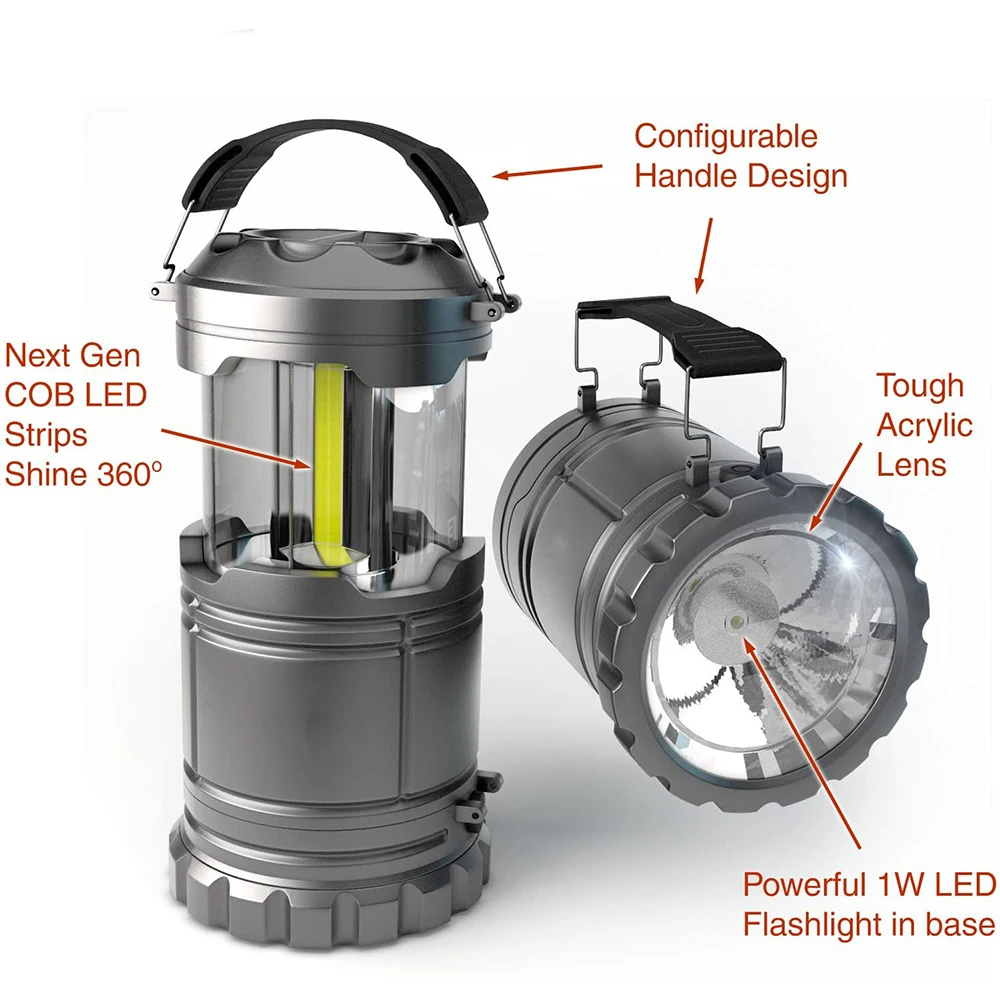 Configurable Handle Design

Next Gen COB LED Strips Shine 360°

Tough Acrylic Lens

Powerful 1W LED Flashlight in base