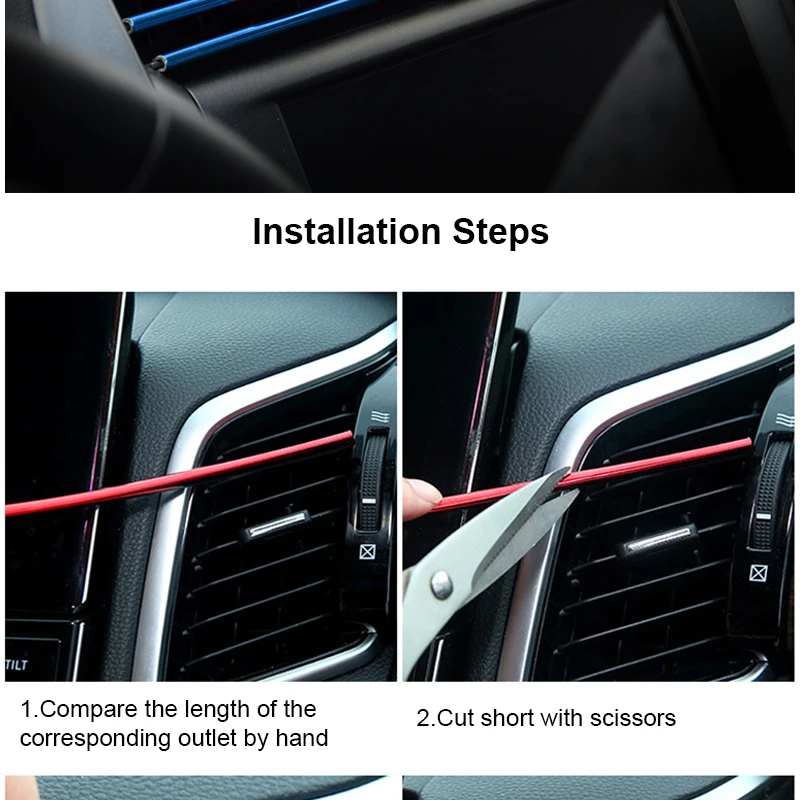 Installation Steps

TILT

1.Compare the length of the corresponding outlet by hand

2.Cut short with scissors