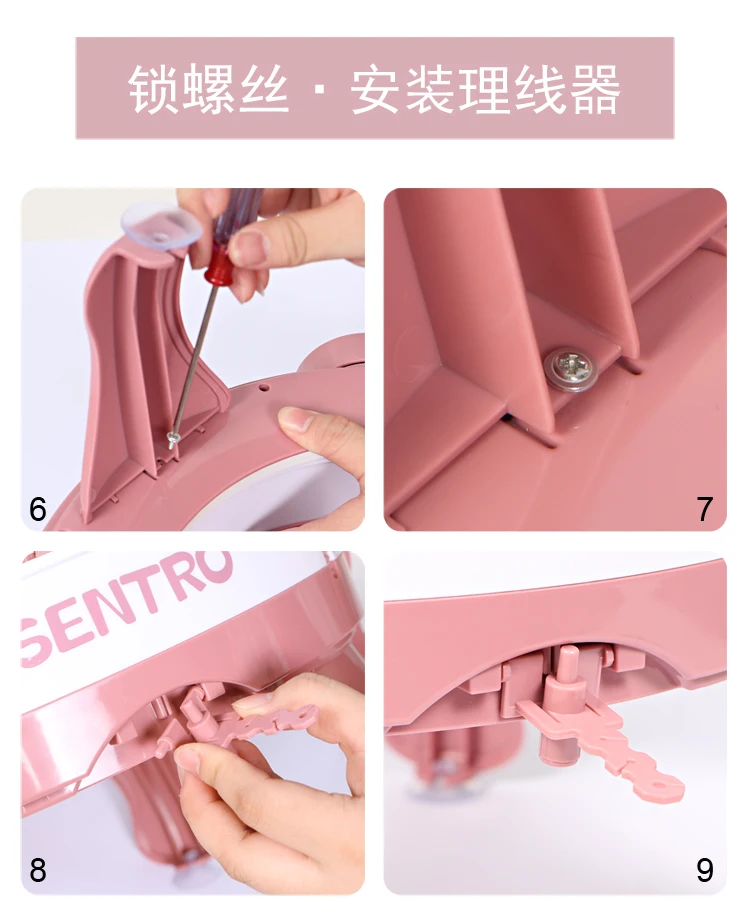 锁螺丝 · 安装理线器

6

7

SENTRO

8

9