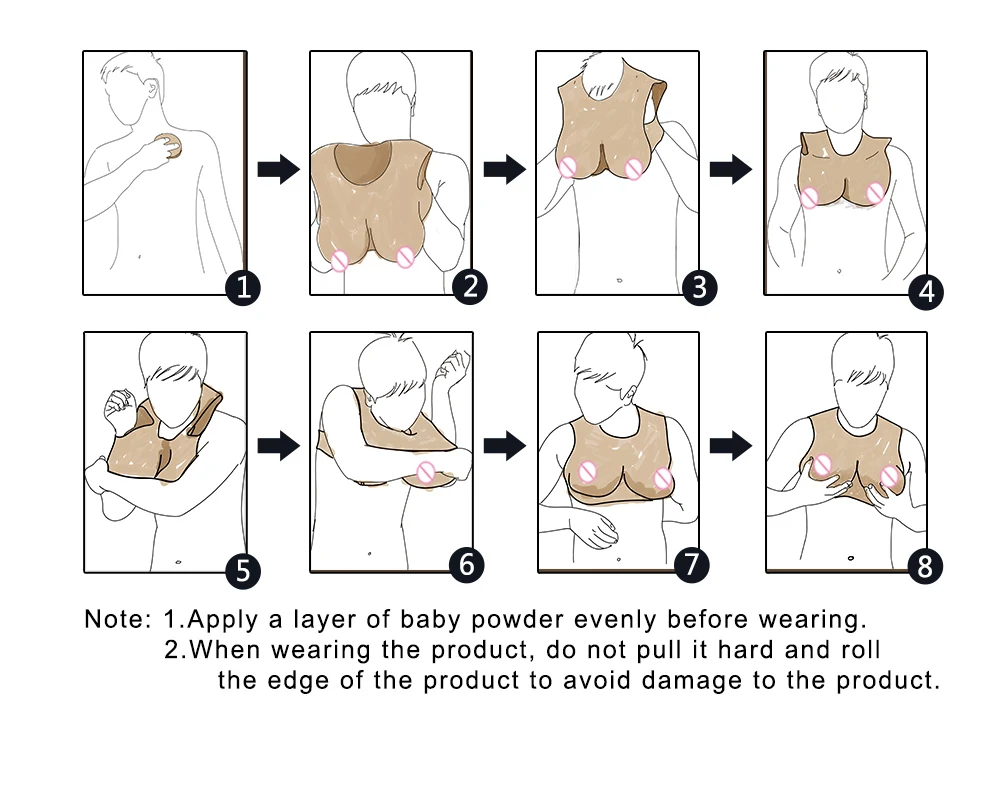 1
2
3
4
5
6
7
8

Note: 1.Apply a layer of baby powder evenly before wearing.
2.When wearing the product, do not pull it hard and roll the edge of the product to avoid damage to the product.