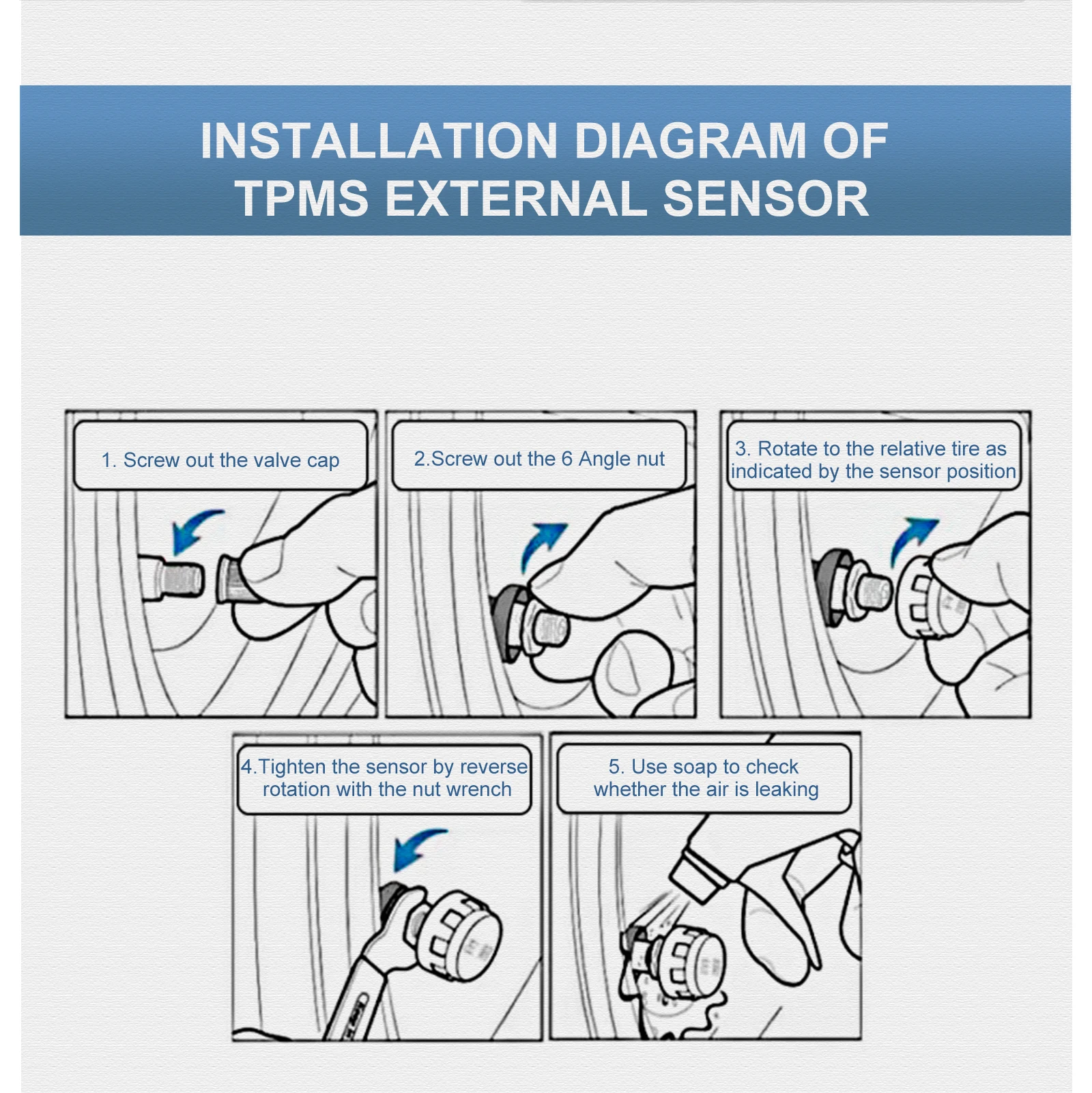 INSTALLATION DIAGRAM OF TPMS EXTERNAL SENSOR

1. Screw out the valve cap

2.Screw out the 6 Angle nut

3. Rotate to the relative tire as indicated by the sensor position

4.Tighten the sensor by reverse rotation with the nut wrench

5. Use soap to check whether the air is leaking