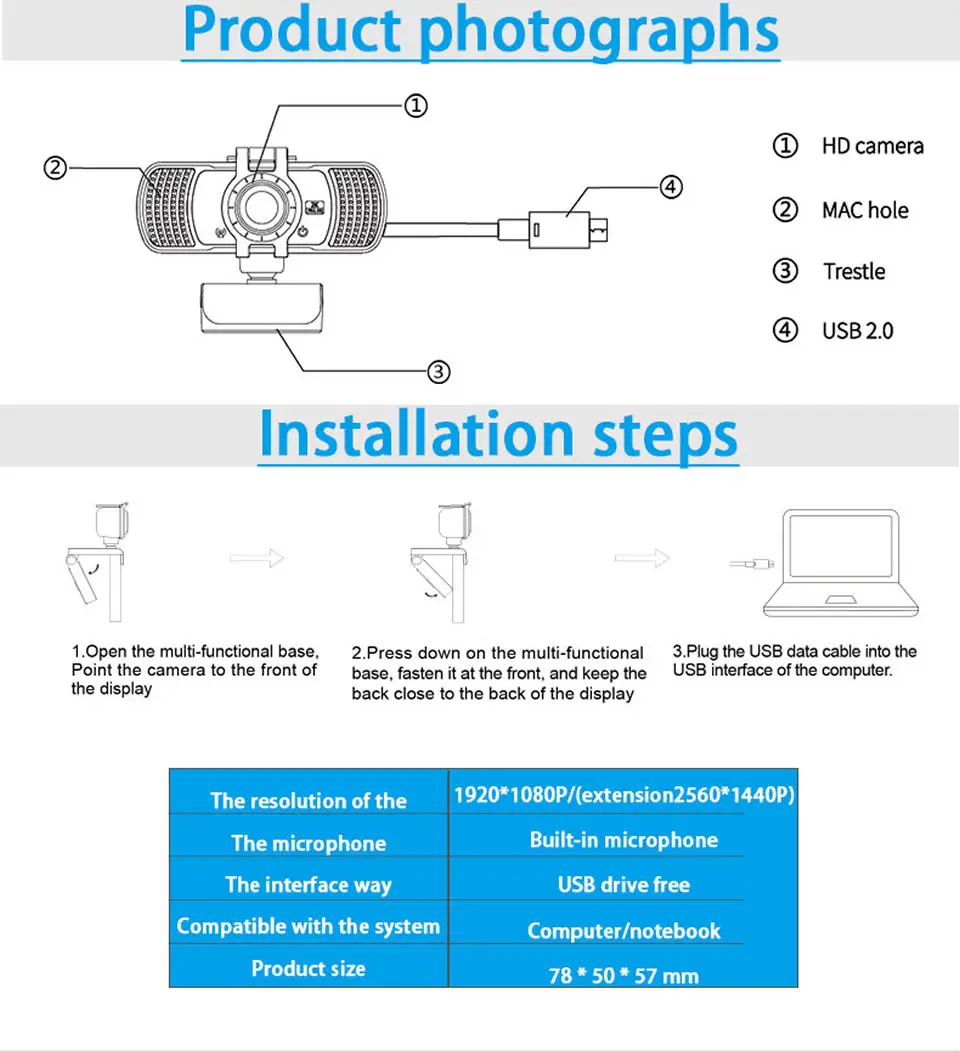 Product photographs

①
②
④
③

① HD camera
② MAC hole
③ Trestle
④ USB 2.0

Installation steps

1.Open the multi-functional base, Point the camera to the front of the display

2.Press down on the multi-functional base, fasten it at the front, and keep the back close to the back of the display

3.Plug the USB data cable into the USB interface of the computer.

| The resolution of the | 1920*1080P/(extension2560*1440P) |
|---|---|
| The microphone | Built-in microphone |
| The interface way | USB drive free |
| Compatible with the system | Computer/notebook |
| Product size | 78 * 50 * 57 mm |