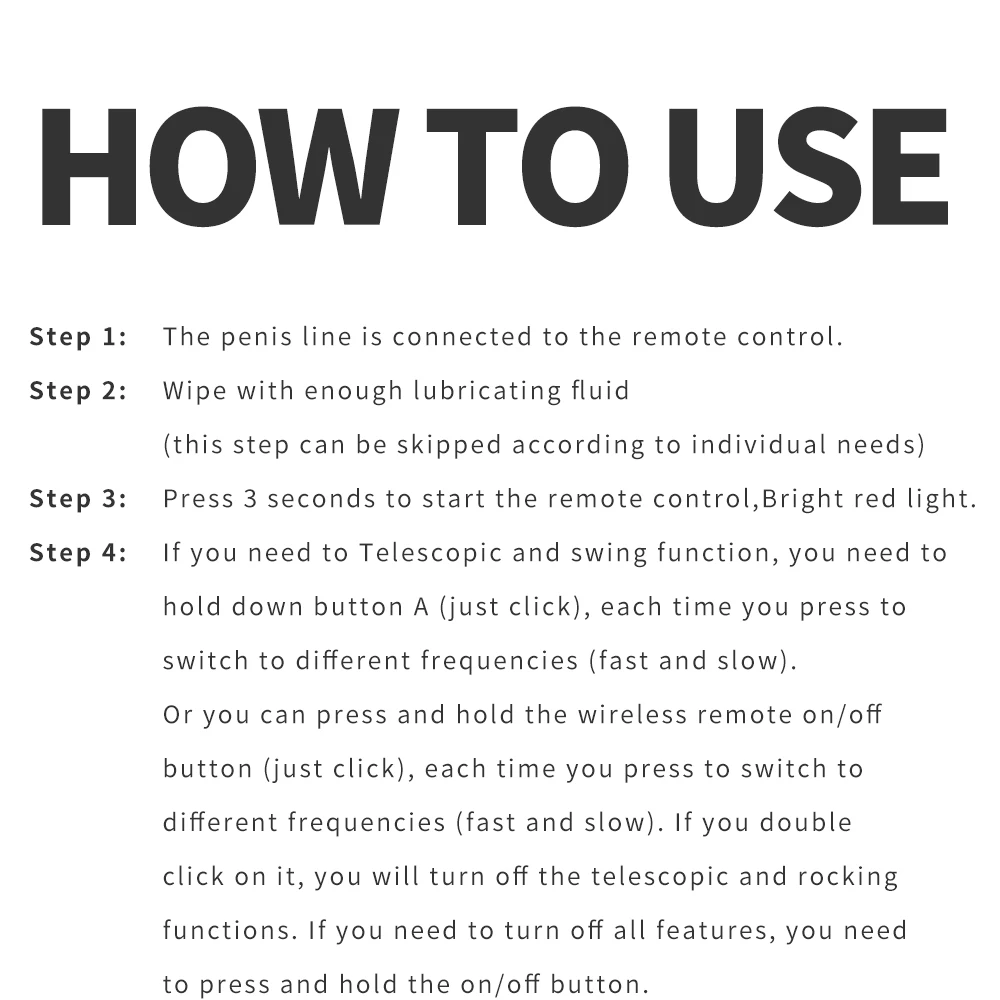 HOW TO USE

Step 1: The penis line is connected to the remote control.

Step 2: Wipe with enough lubricating fluid (this step can be skipped according to individual needs)

Step 3: Press 3 seconds to start the remote control,Bright red light.

Step 4: If you need to Telescopic and swing function, you need to hold down button A (just click), each time you press to switch to different frequencies (fast and slow).
Or you can press and hold the wireless remote on/off button (just click), each time you press to switch to different frequencies (fast and slow). If you double click on it, you will turn off the telescopic and rocking functions. If you need to turn off all features, you need to press and hold the on/off button.