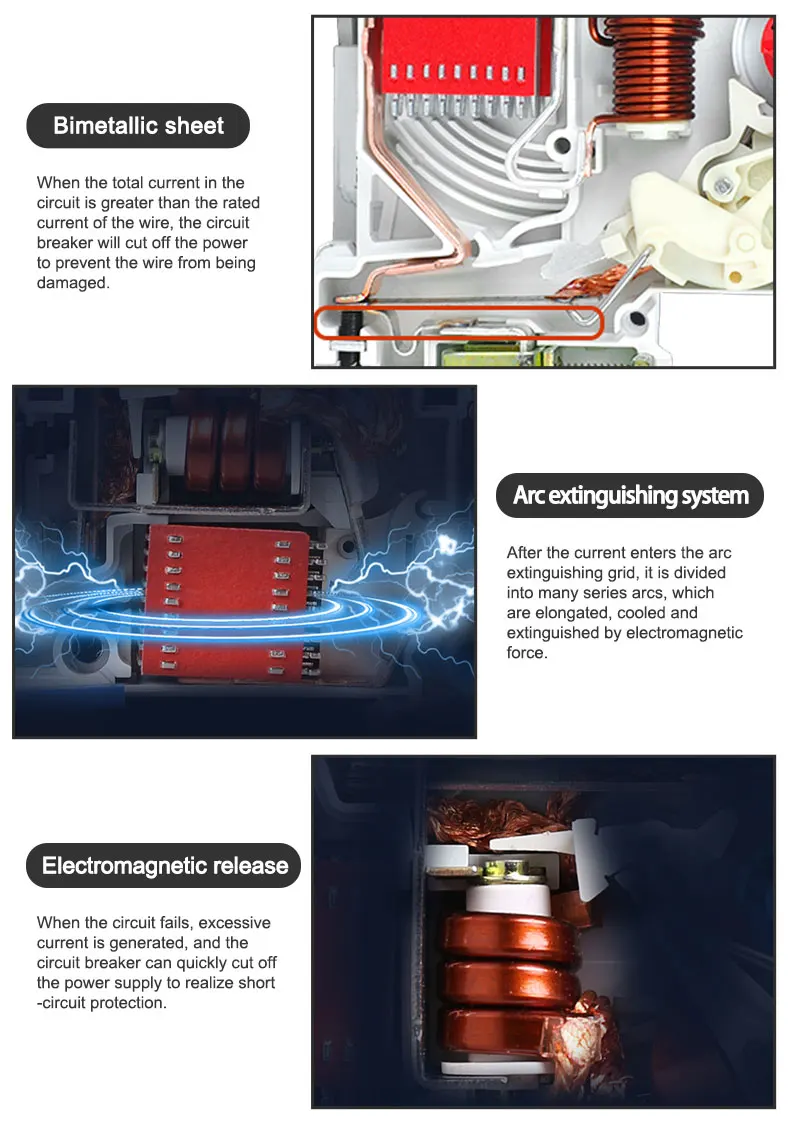 Bimetallic sheet

When the total current in the circuit is greater than the rated current of the wire, the circuit breaker will cut off the power to prevent the wire from being damaged.

Arc extinguishing system

After the current enters the arc extinguishing grid, it is divided into many series arcs, which are elongated, cooled and extinguished by electromagnetic force.

Electromagnetic release

When the circuit fails, excessive current is generated, and the circuit breaker can quickly cut off the power supply to realize short -circuit protection.