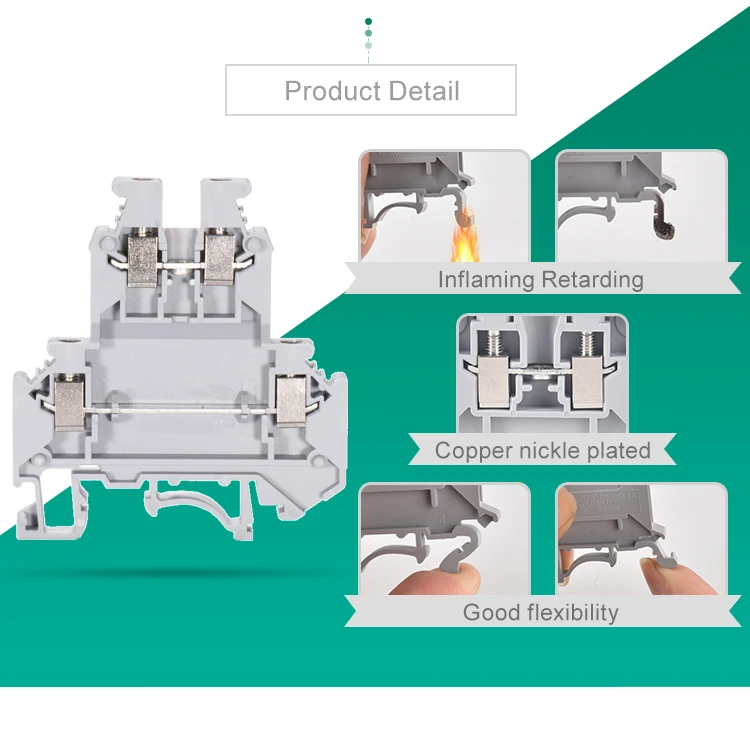 Product Detail

Inflaming Retarding

Copper nickle plated

Good flexibility