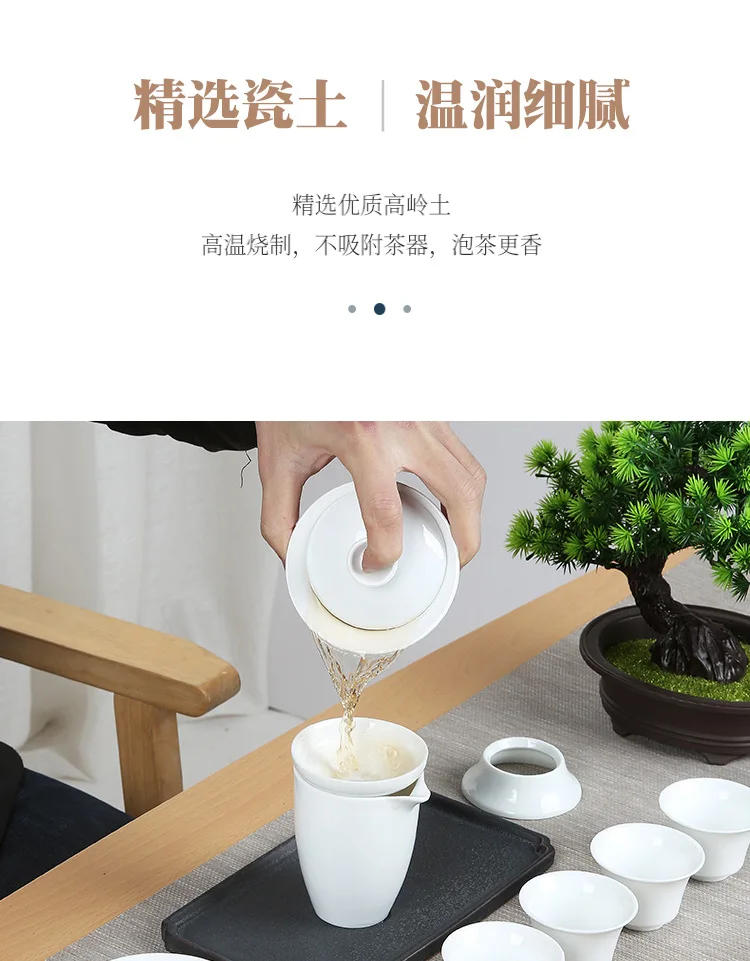 精选瓷土 | 温润细腻

精选优质高岭土
高温烧制，不吸附茶器，泡茶更香