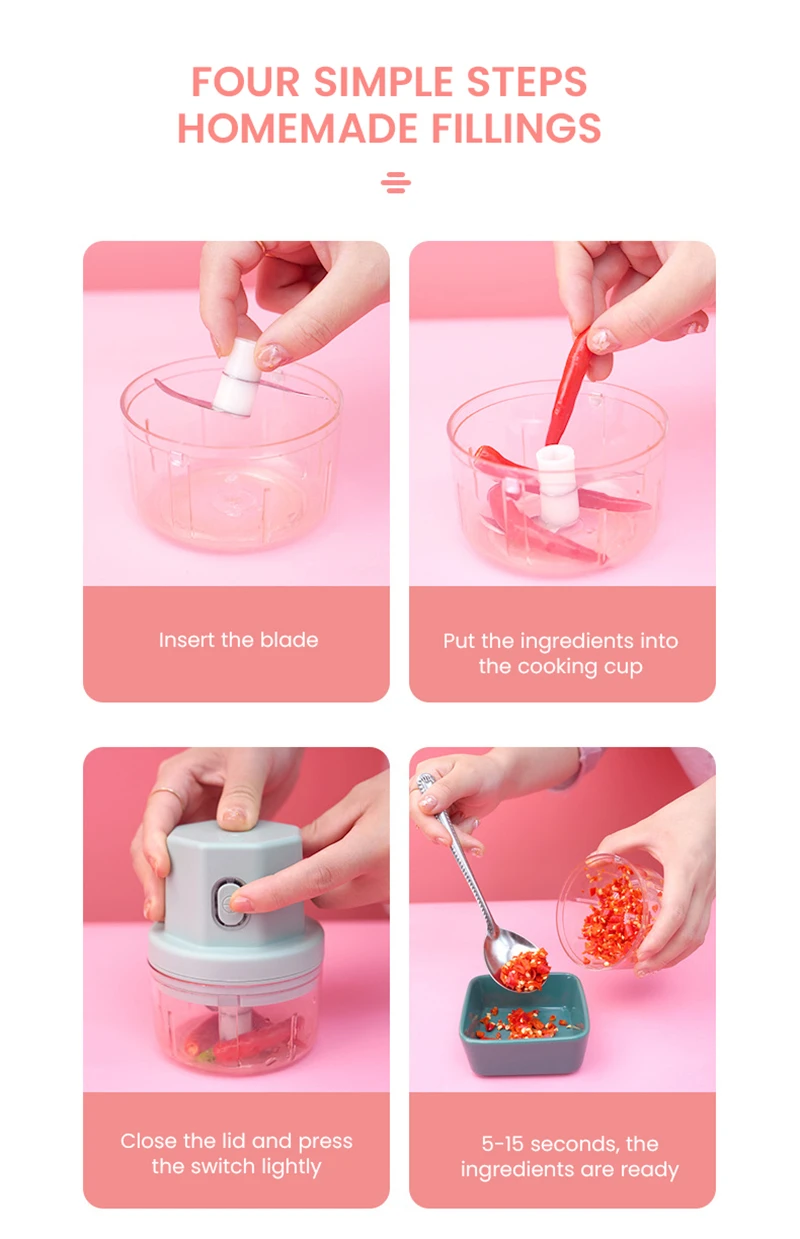 FOUR SIMPLE STEPS
HOMEMADE FILLINGS

Insert the blade

Put the ingredients into the cooking cup

Close the lid and press the switch lightly

5-15 seconds, the ingredients are ready