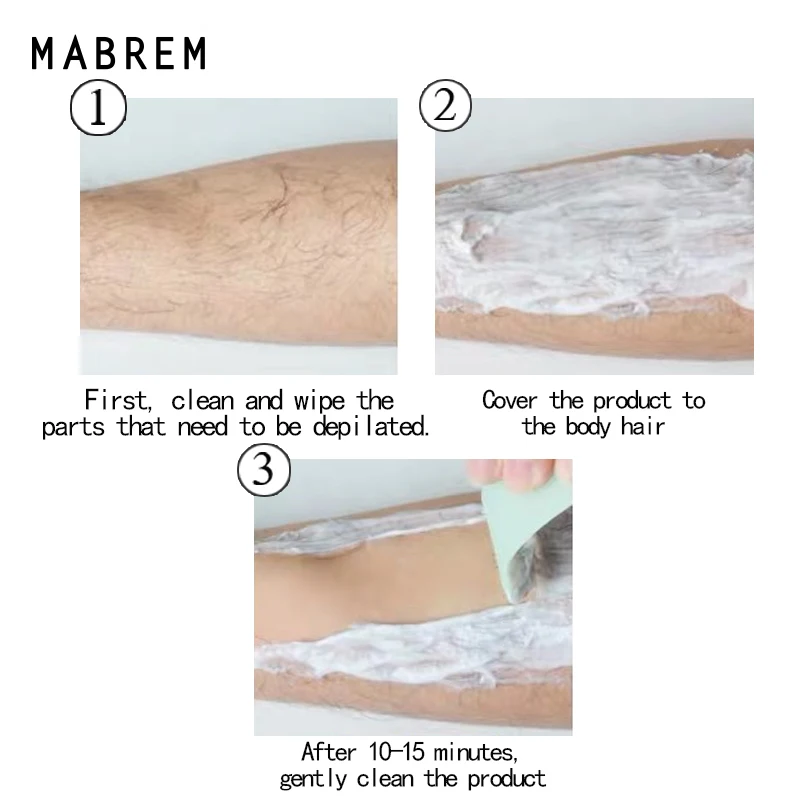 MABREM

①

First, clean and wipe the parts that need to be depilated.

②

Cover the product to the body hair

③

After 10-15 minutes, gently clean the product