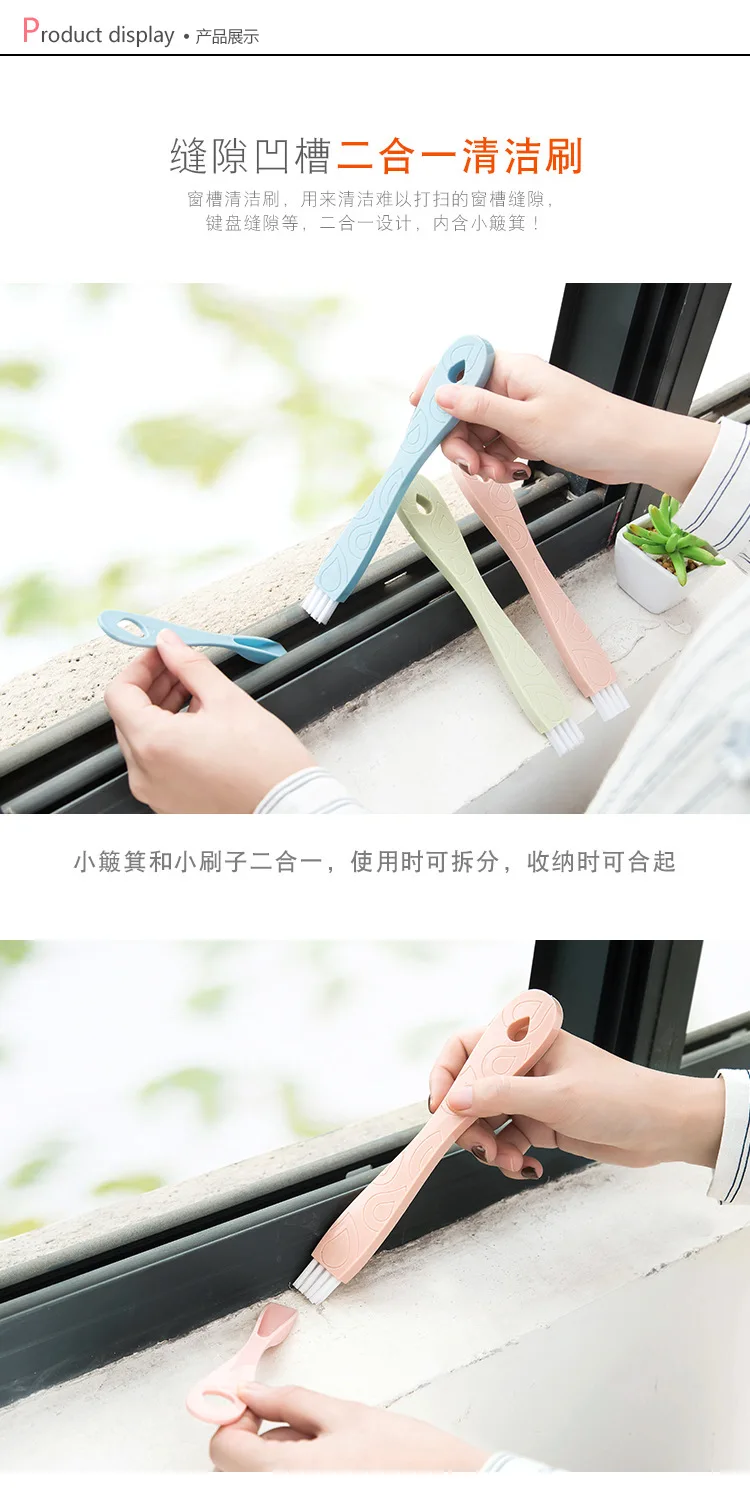 Product display • 产品展示

缝隙凹槽二合一清洁刷

窗槽清洁刷，用来清洁难以打扫的窗槽缝隙，键盘缝隙等，二合一设计，内含小簸箕！

小簸箕和小刷子二合一，使用时可拆分，收纳时可合起