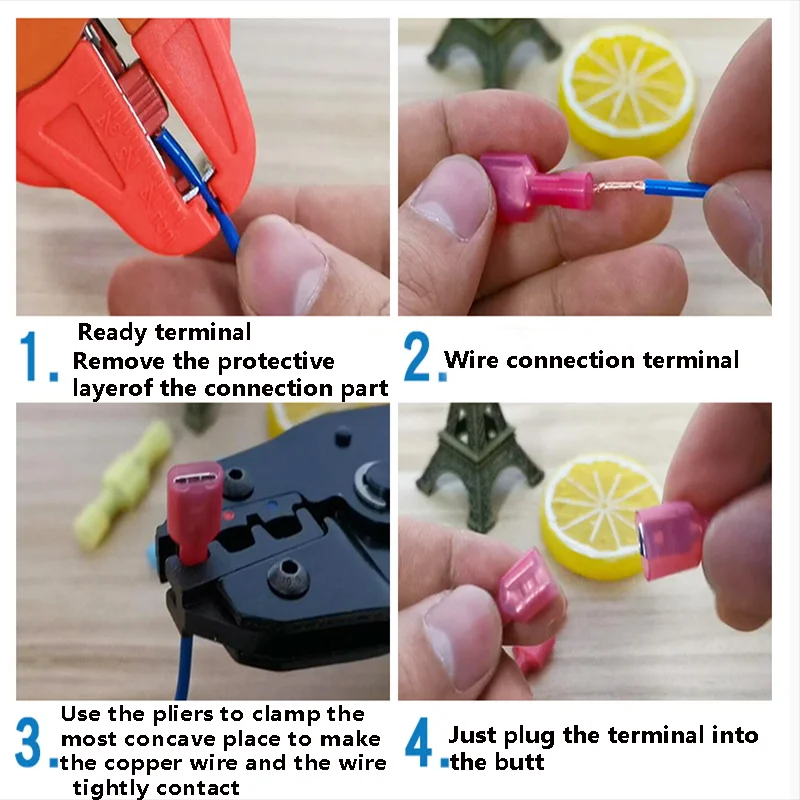 1. Ready terminal
Remove the protective layerof the connection part

2. Wire connection terminal

3. Use the pliers to clamp the most concave place to make the copper wire and the wire tightly contact

4. Just plug the terminal into the butt