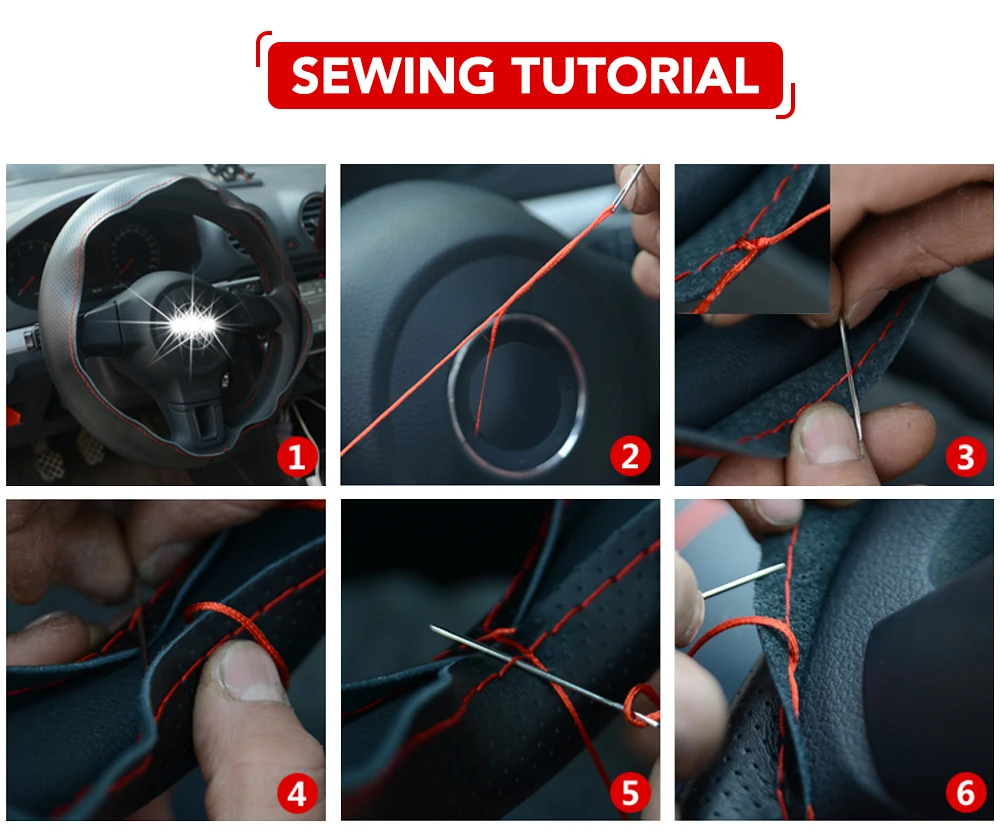 SEWING TUTORIAL

1

2

3

4

5

6