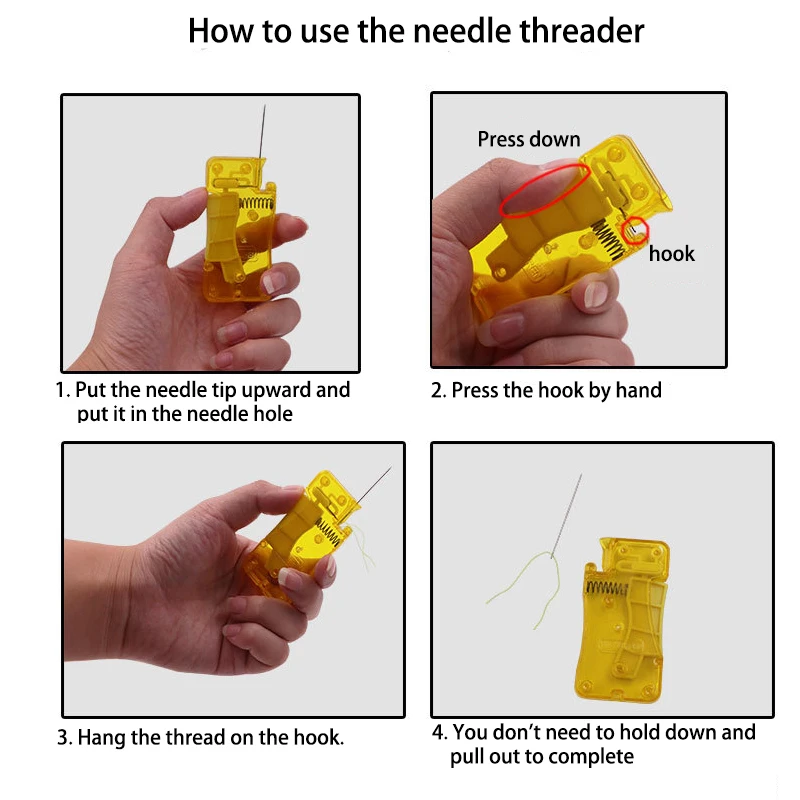 How to use the needle threader

1. Put the needle tip upward and put it in the needle hole

Press down

hook

2. Press the hook by hand

3. Hang the thread on the hook.

4. You don't need to hold down and pull out to complete