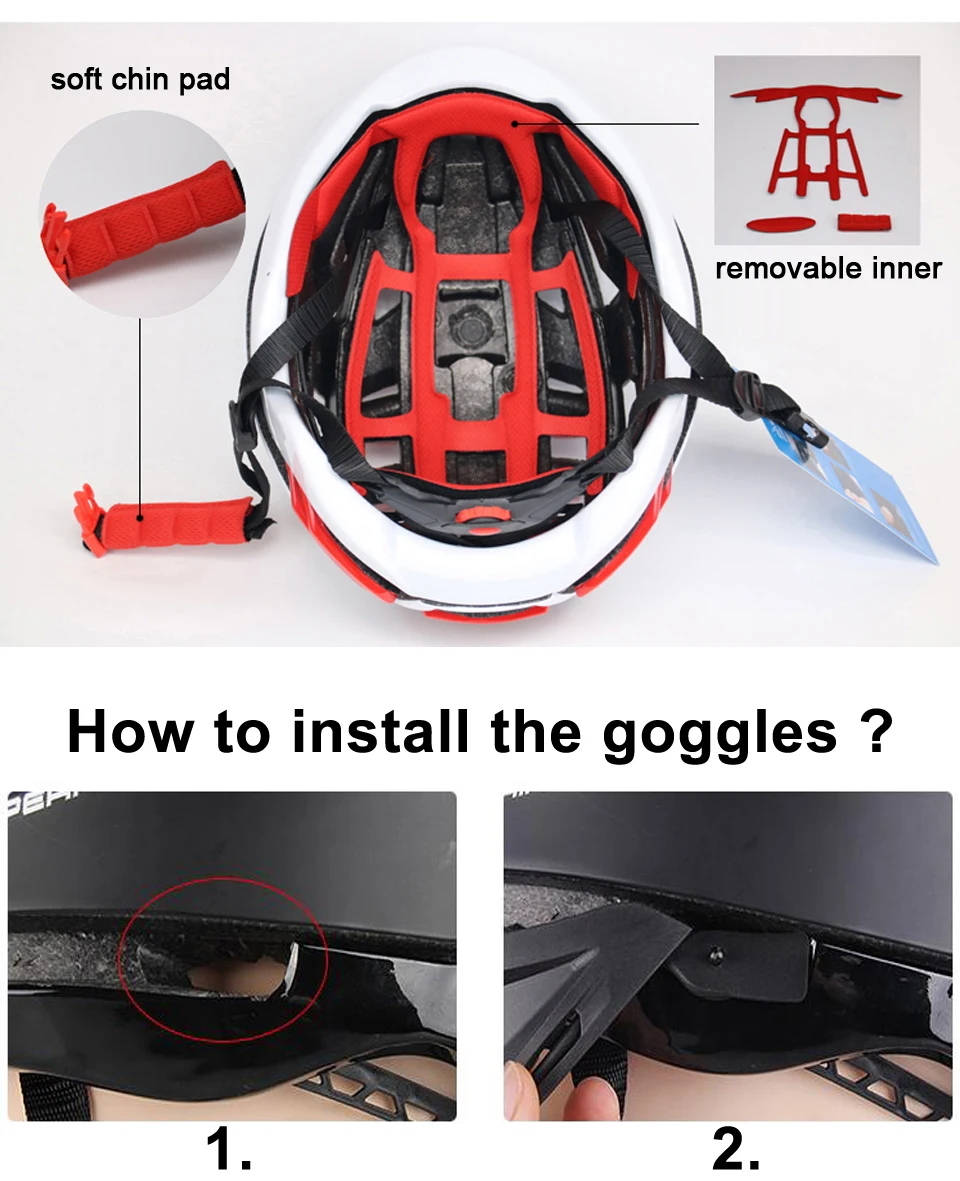 soft chin pad

removable inner

How to install the goggles ?

1.

2.