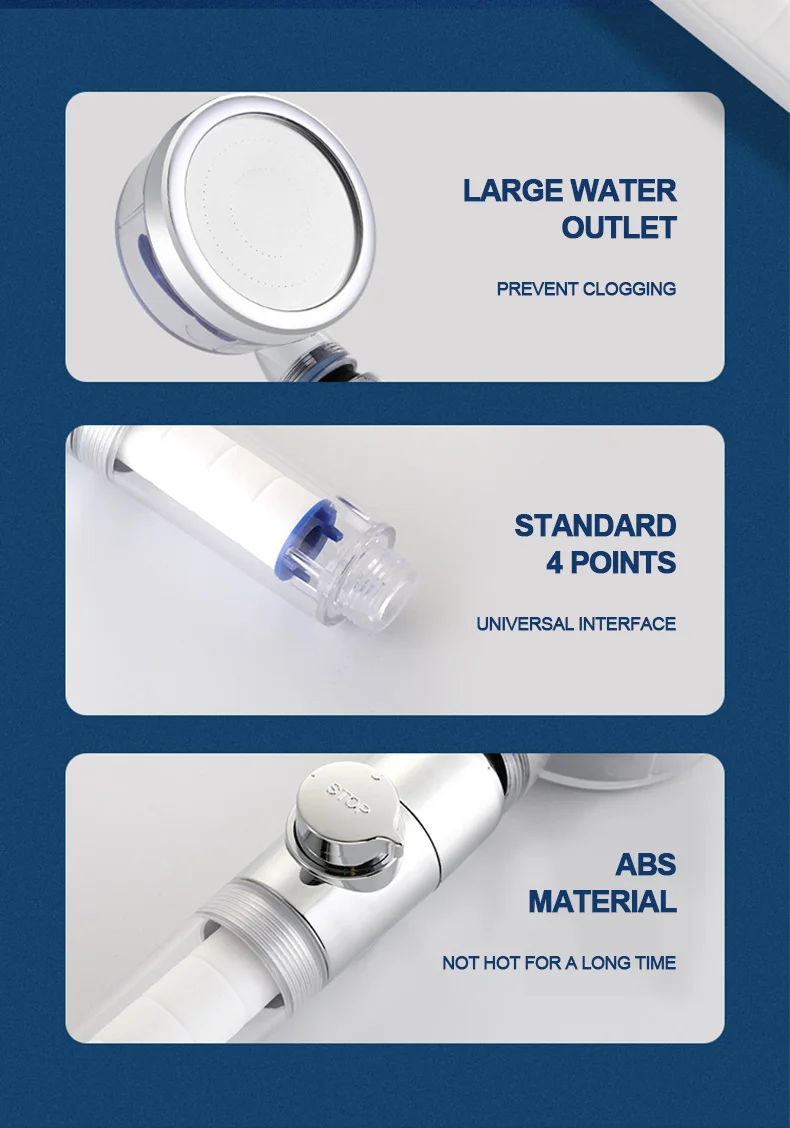 LARGE WATER OUTLET

PREVENT CLOGGING

STANDARD 4 POINTS

UNIVERSAL INTERFACE

STOP

ABS MATERIAL

NOT HOT FOR A LONG TIME