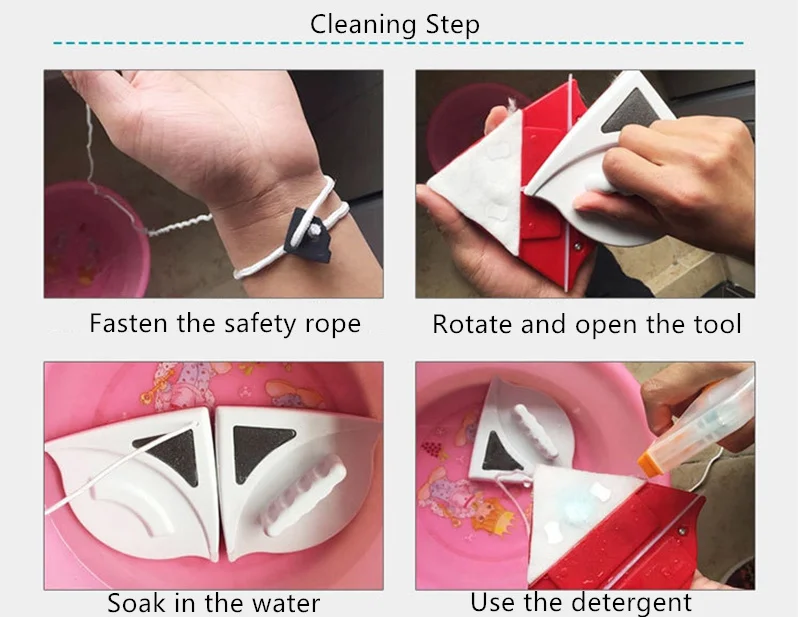 Cleaning Step

Fasten the safety rope

Rotate and open the tool

Soak in the water

Use the detergent