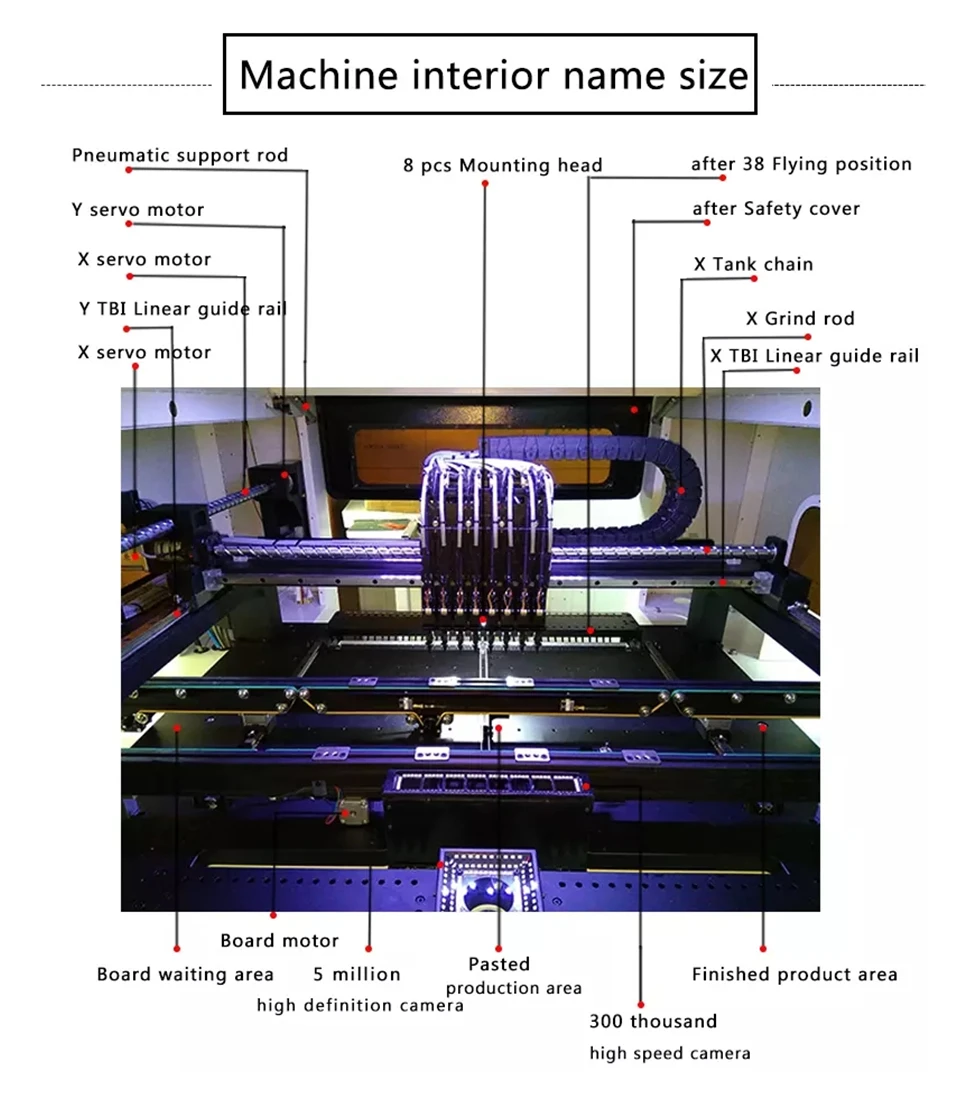 Machine interior name size

Pneumatic support rod

Y servo motor

X servo motor

Y TBI Linear guide rail

X servo motor

8 pcs Mounting head

after 38 Flying position

after Safety cover

X Tank chain

X Grind rod

X TBI Linear guide rail

Board motor

Board waiting area

5 million

high definition camera

Pasted

production area

300 thousand

high speed camera

Finished product area