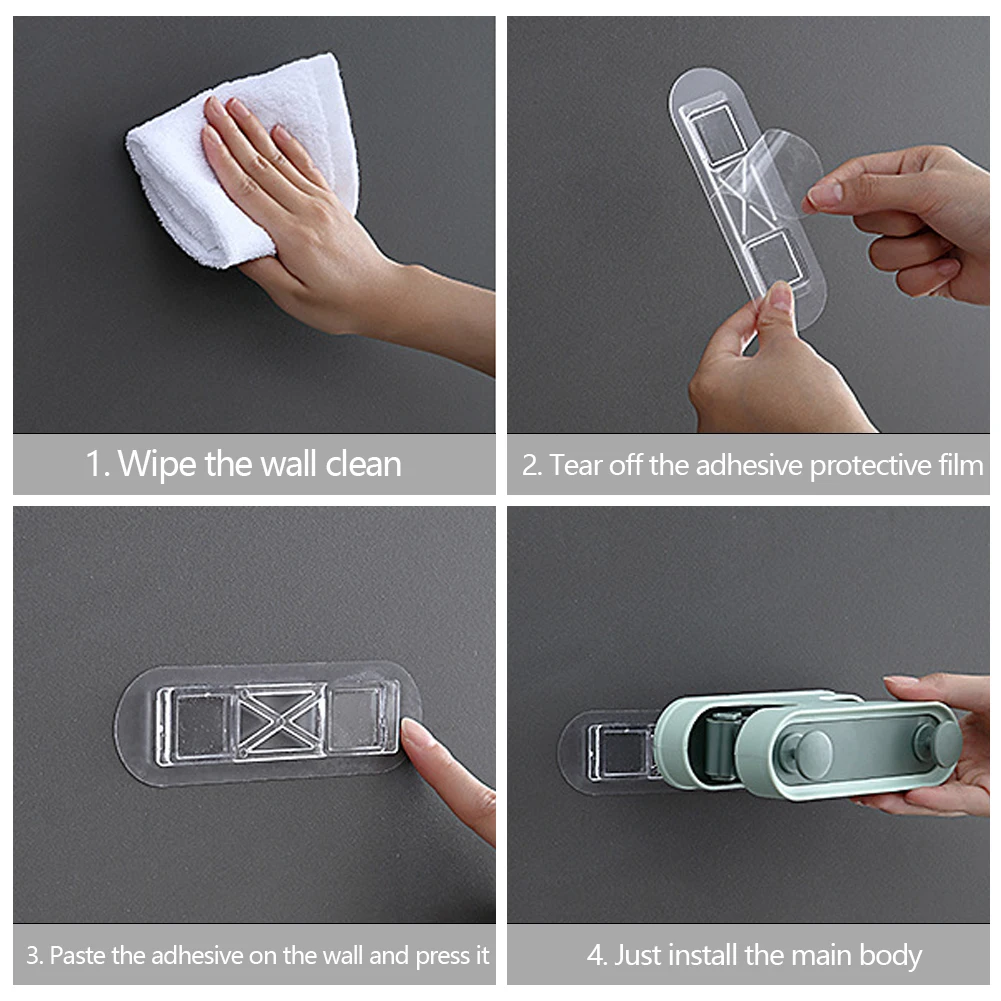 1. Wipe the wall clean

2. Tear off the adhesive protective film

3. Paste the adhesive on the wall and press it

4. Just install the main body