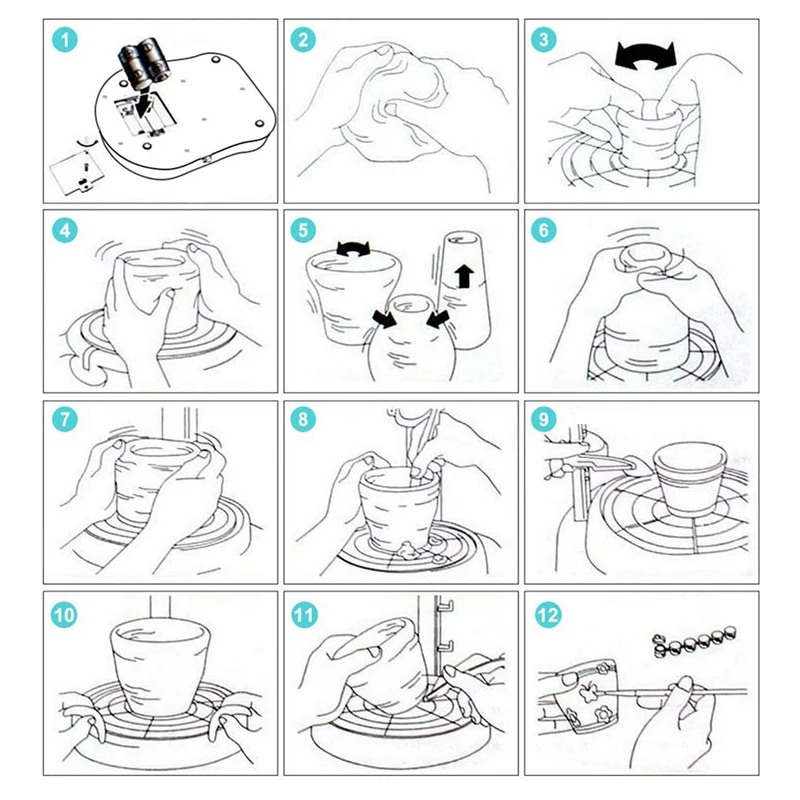 1
2
3
4
5
6
7
8
9
10
11
12