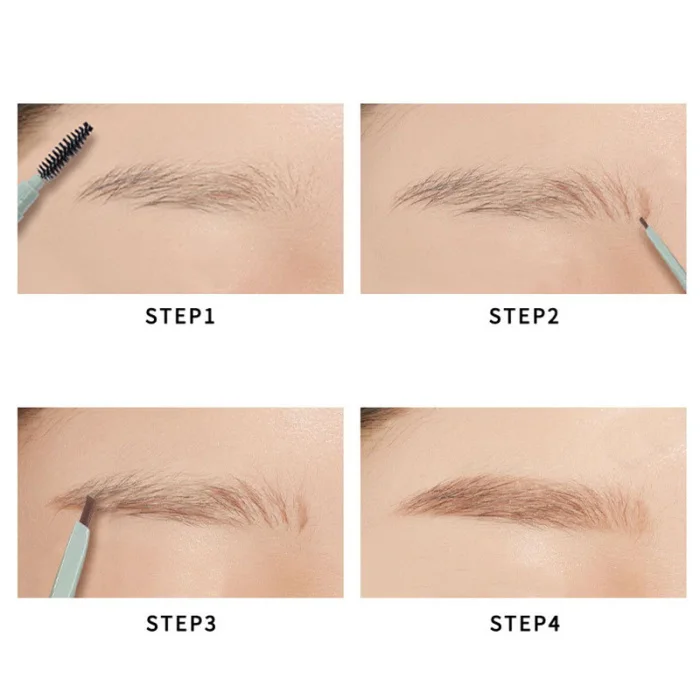 STEP1

STEP2

STEP3

STEP4