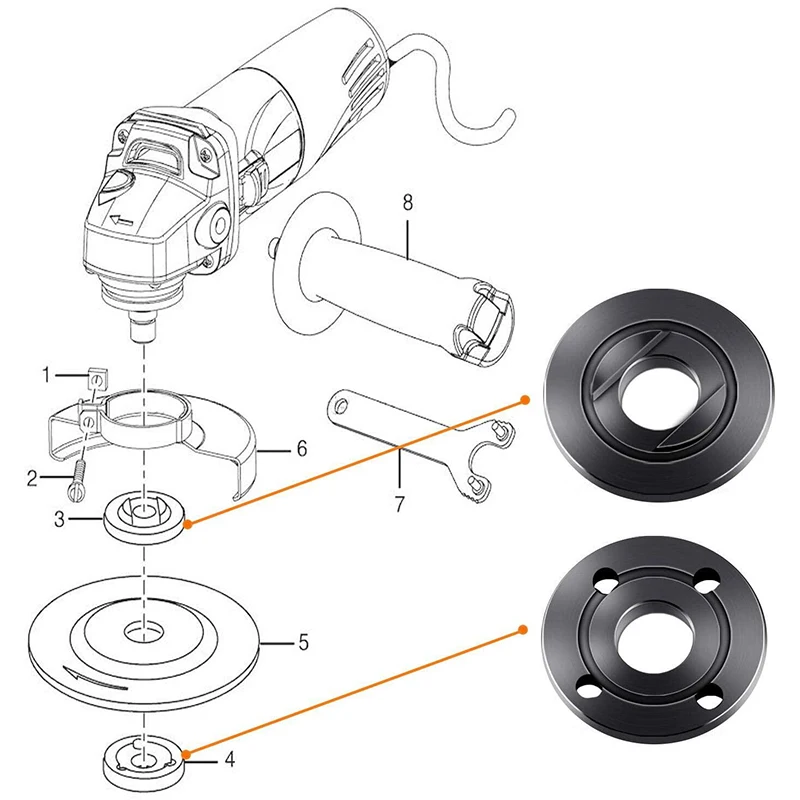 8
1
6
2
7
3
5
4