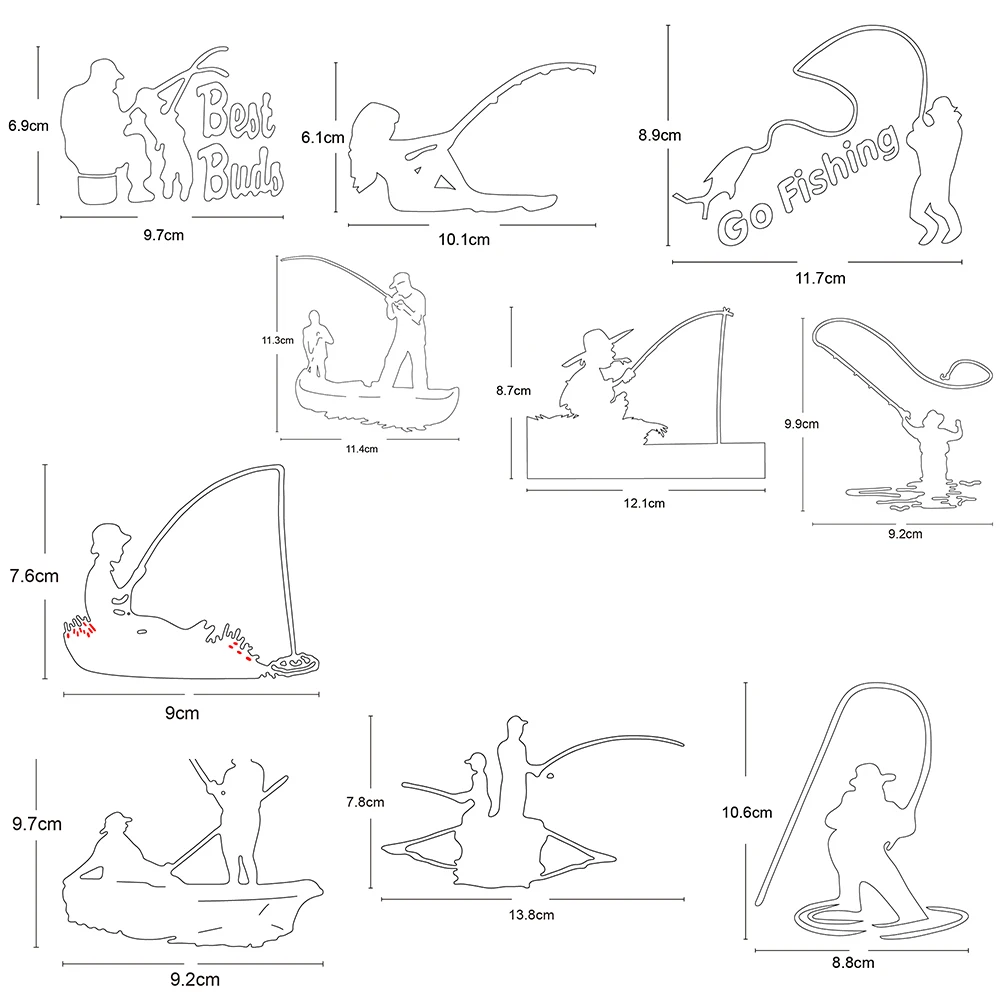 6.9cm
Best Buds
9.7cm

6.1cm
10.1cm

8.9cm
Go Fishing
11.7cm

11.3cm
11.4cm

8.7cm
12.1cm

9.9cm
9.2cm

7.6cm
9cm

9.7cm
9.2cm

7.8cm
13.8cm

10.6cm
8.8cm