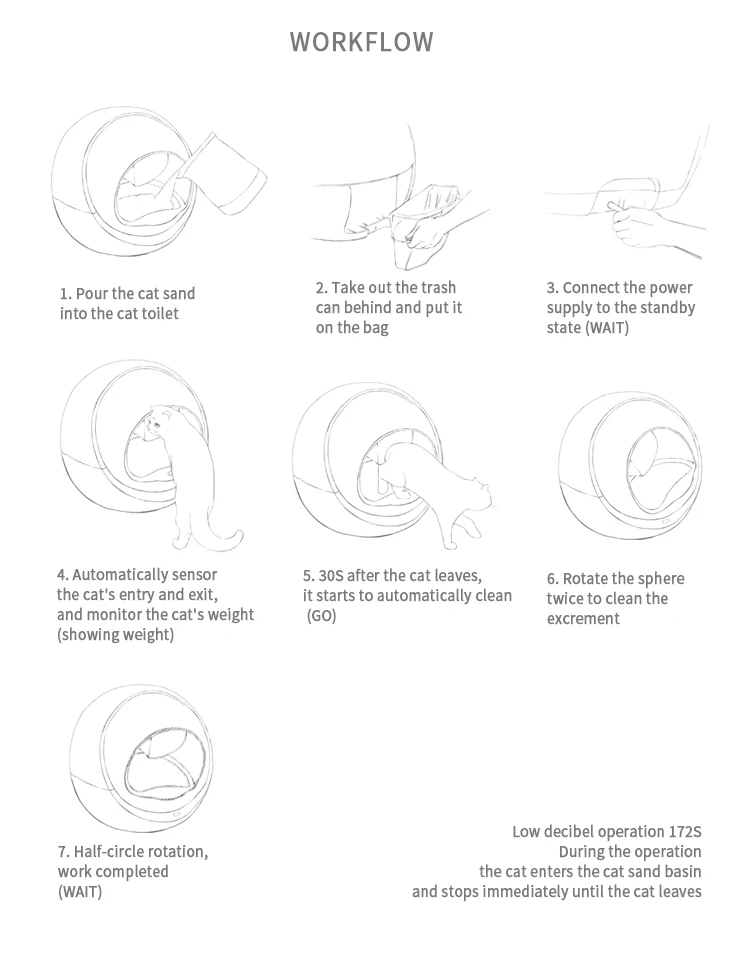 WORKFLOW

1. Pour the cat sand into the cat toilet

2. Take out the trash can behind and put it on the bag

3. Connect the power supply to the standby state (WAIT)

4. Automatically sensor the cat's entry and exit, and monitor the cat's weight (showing weight)

5. 30S after the cat leaves, it starts to automatically clean (GO)

6. Rotate the sphere twice to clean the excrement

7. Half-circle rotation, work completed (WAIT)

Low decibel operation 172S
During the operation
the cat enters the cat sand basin
and stops immediately until the cat leaves