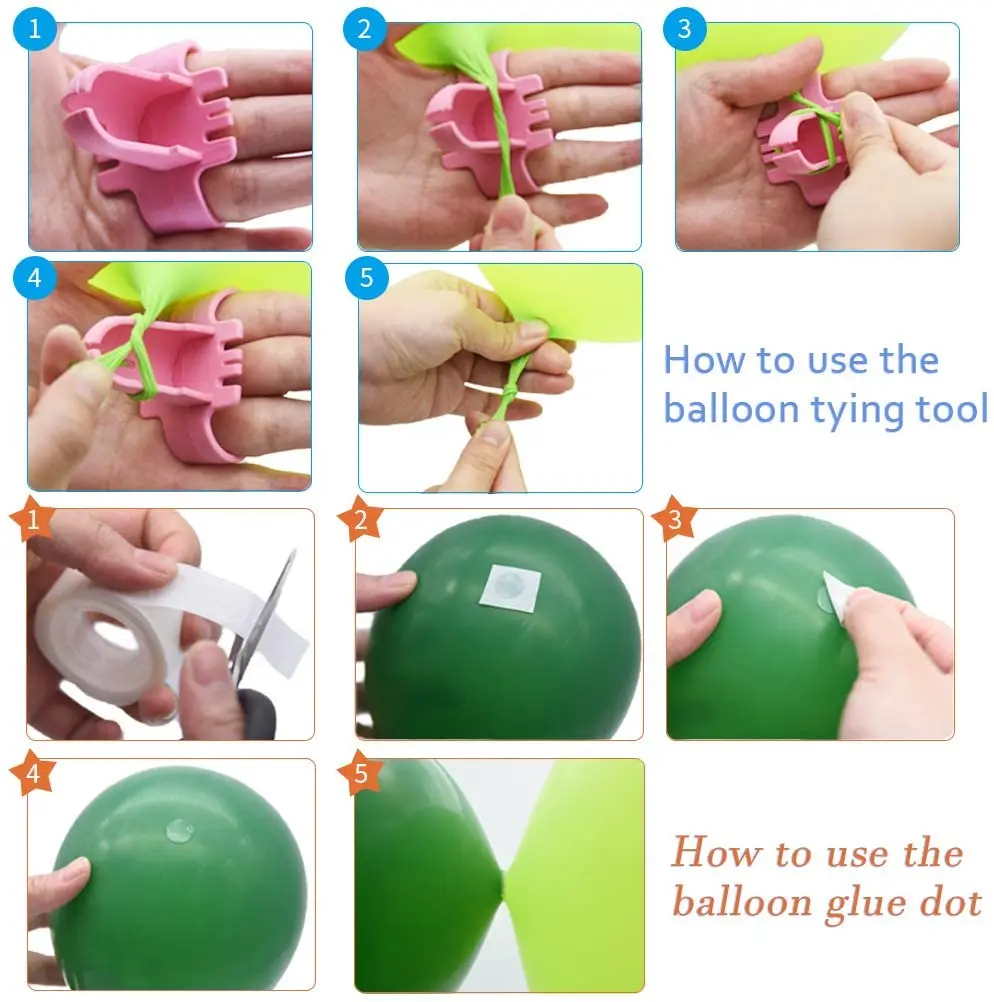 1

2

3

4

5

How to use the balloon tying tool

1

2

3

4

5

How to use the balloon glue dot