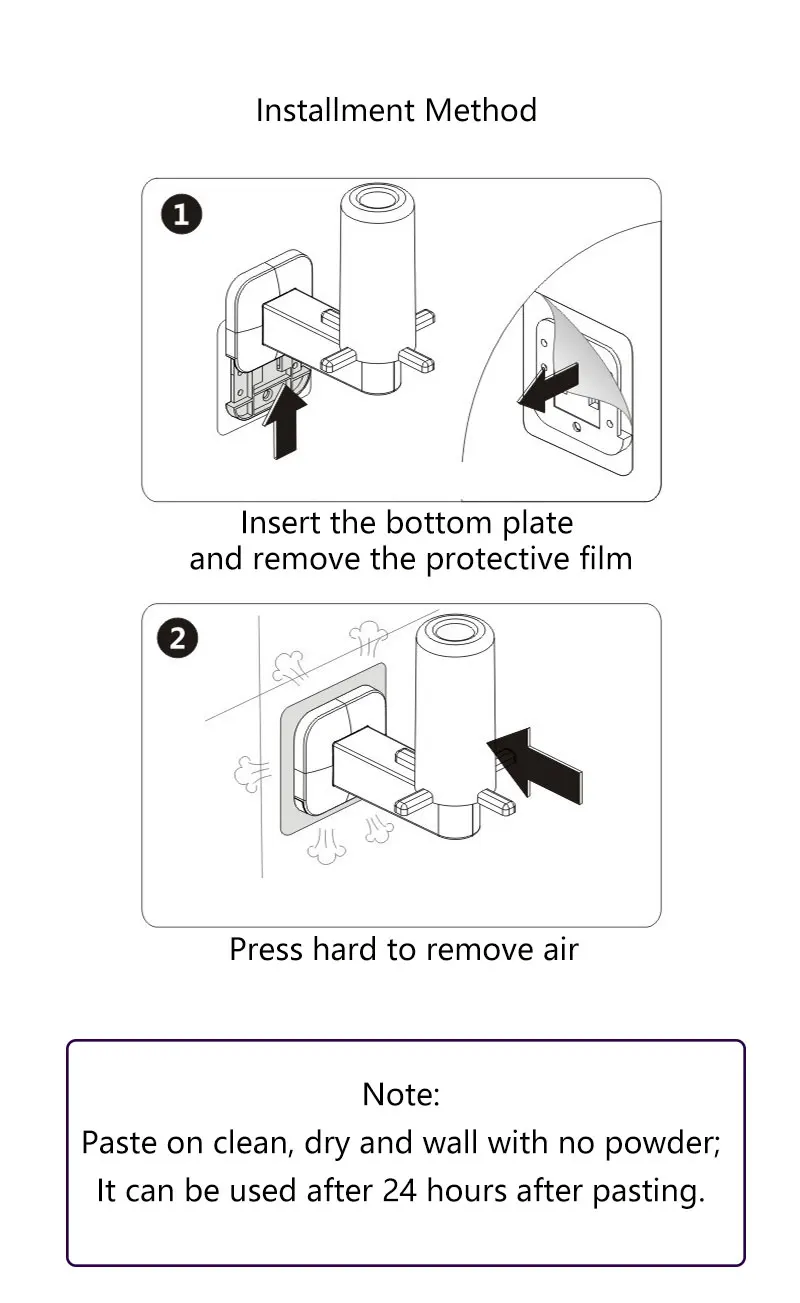 Installment Method

1

Insert the bottom plate
and remove the protective film

2

Press hard to remove air

Note:
Paste on clean, dry and wall with no powder;
It can be used after 24 hours after pasting.