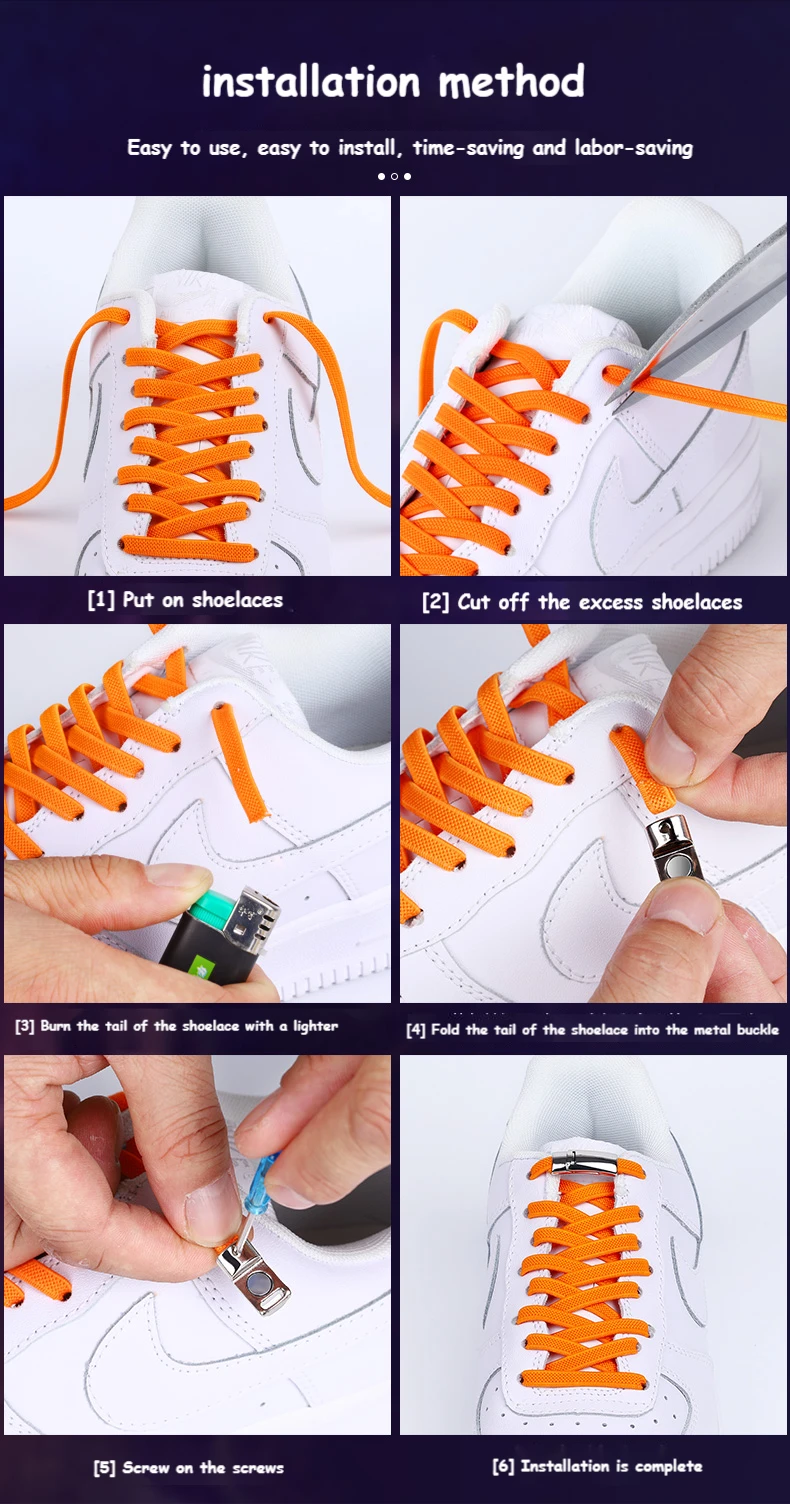 installation method

Easy to use, easy to install, time-saving and labor-saving

[1] Put on shoelaces

[2] Cut off the excess shoelaces

[3] Burn the tail of the shoelace with a lighter

[4] Fold the tail of the shoelace into the metal buckle

[5] Screw on the screws

[6] Installation is complete