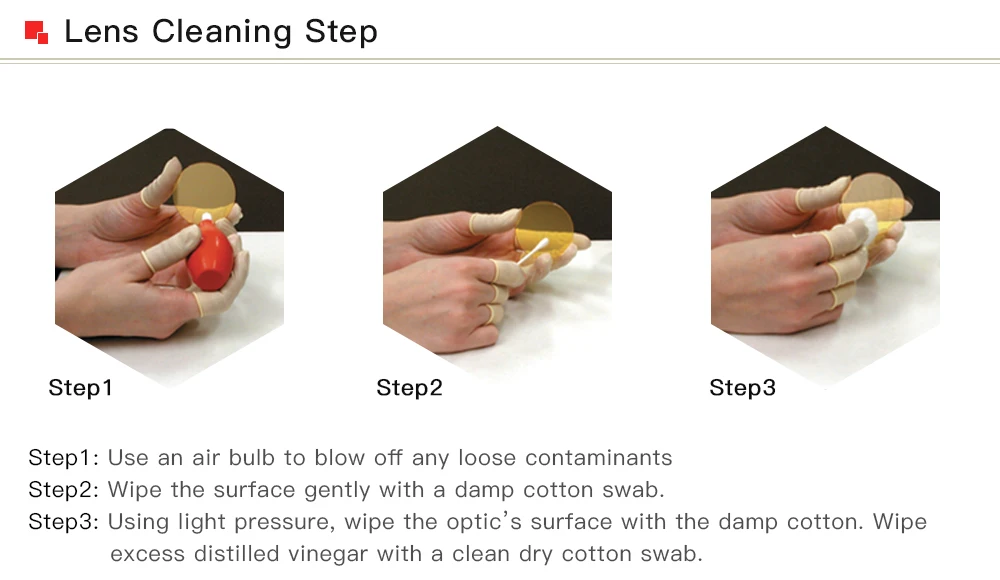 Lens Cleaning Step

Step1

Step2

Step3

Step1: Use an air bulb to blow off any loose contaminants
Step2: Wipe the surface gently with a damp cotton swab.
Step3: Using light pressure, wipe the optic's surface with the damp cotton. Wipe excess distilled vinegar with a clean dry cotton swab.