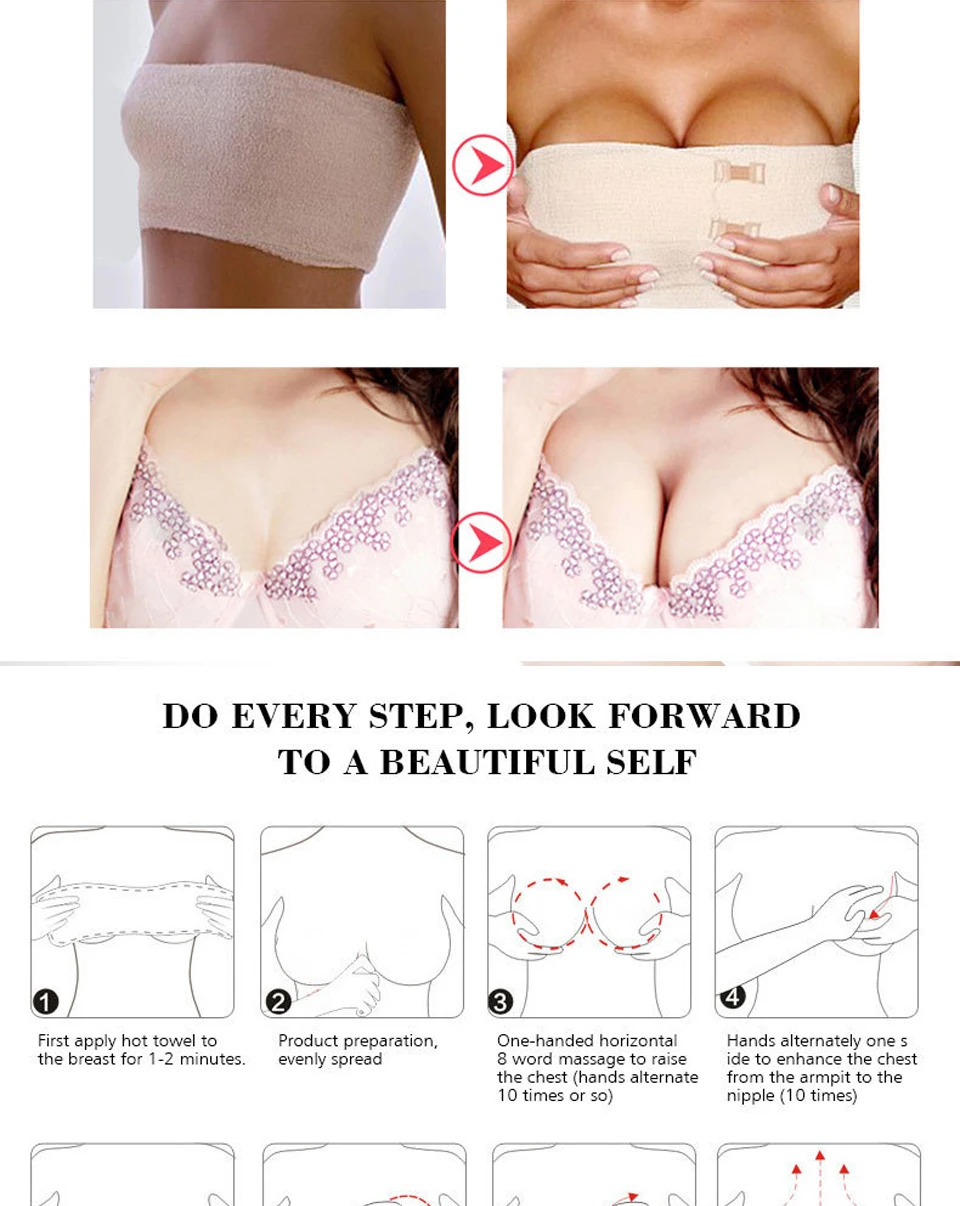 DO EVERY STEP, LOOK FORWARD TO A BEAUTIFUL SELF

1

First apply hot towel to the breast for 1-2 minutes.

2

Product preparation, evenly spread

3

One-handed horizontal 8 word massage to raise the chest (hands alternate 10 times or so)

4

Hands alternately one s ide to enhance the chest from the armpit to the nipple (10 times)