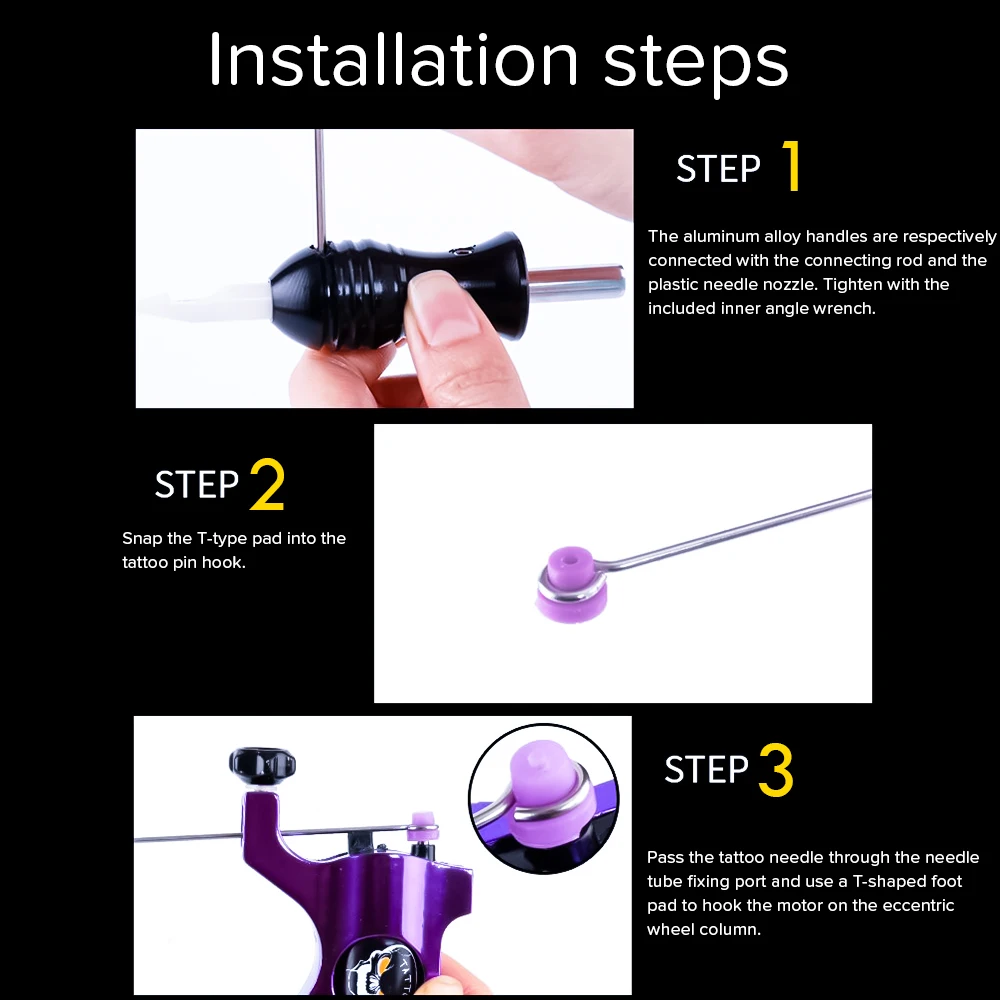 Installation steps

STEP 1

The aluminum alloy handles are respectively connected with the connecting rod and the plastic needle nozzle. Tighten with the included inner angle wrench.

STEP 2

Snap the T-type pad into the tattoo pin hook.

STEP 3

Pass the tattoo needle through the needle tube fixing port and use a T-shaped foot pad to hook the motor on the eccentric wheel column.