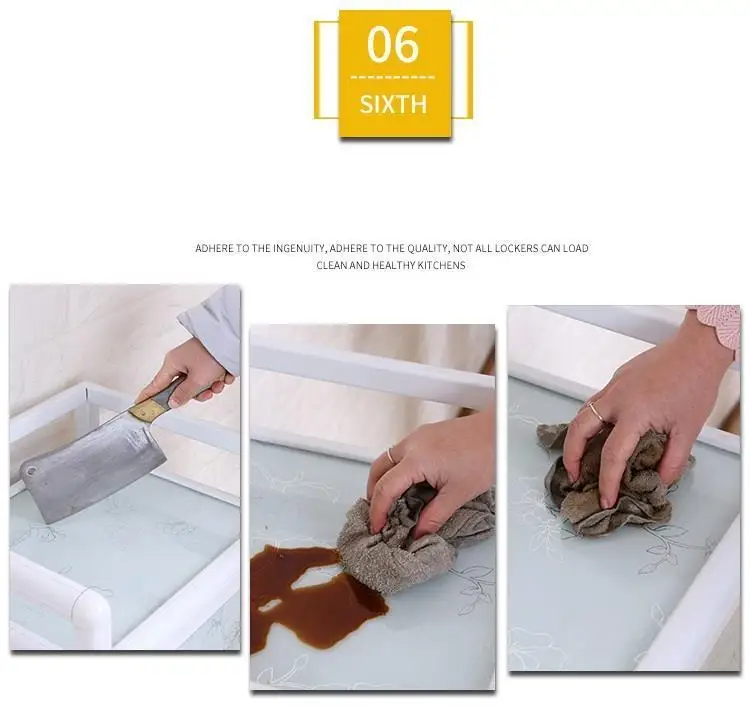 06

SIXTH

ADHERE TO THE INGENUITY, ADHERE TO THE QUALITY, NOT ALL LOCKERS CAN LOAD
CLEAN AND HEALTHY KITCHENS