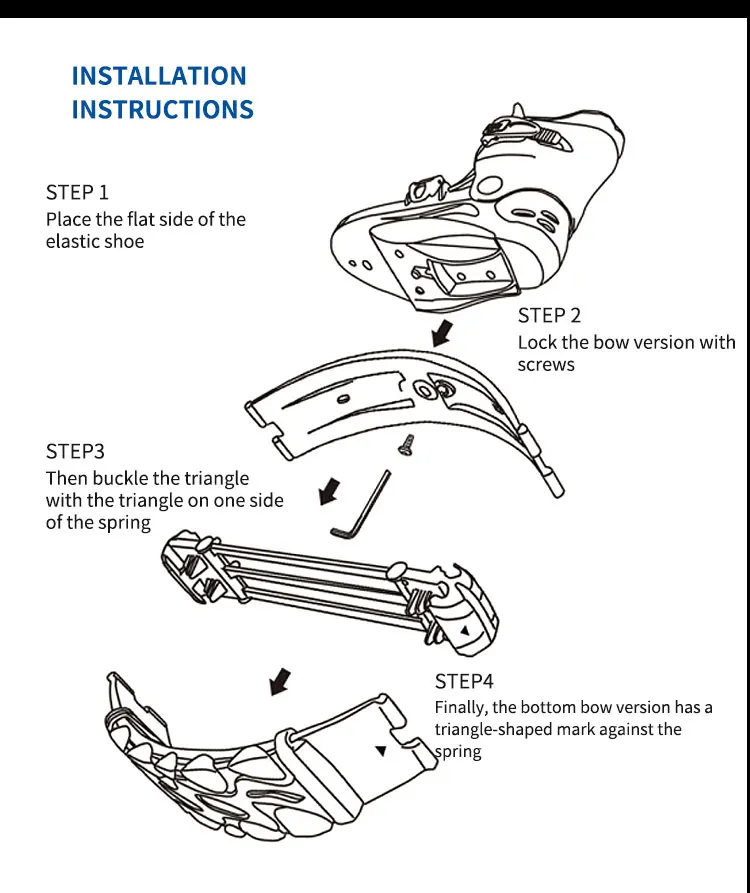 INSTALLATION
INSTRUCTIONS

STEP 1
Place the flat side of the elastic shoe

STEP 2
Lock the bow version with screws

STEP3
Then buckle the triangle with the triangle on one side of the spring

STEP4
Finally, the bottom bow version has a triangle-shaped mark against the spring