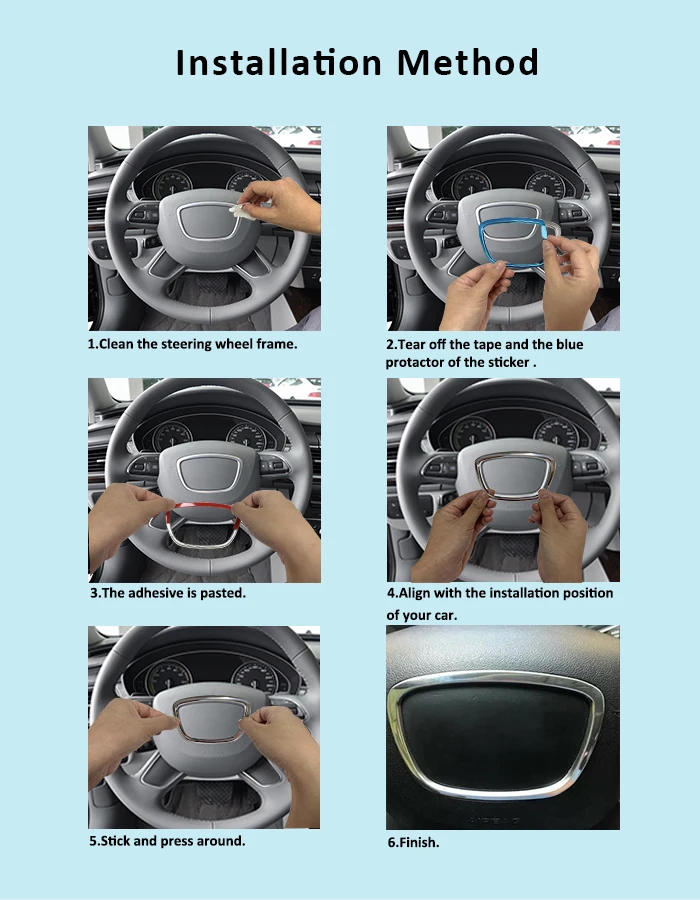 Installation Method

1.Clean the steering wheel frame.

2.Tear off the tape and the blue protactor of the sticker .

3.The adhesive is pasted.

4.Align with the installation position of your car.

5.Stick and press around.

6.Finish.