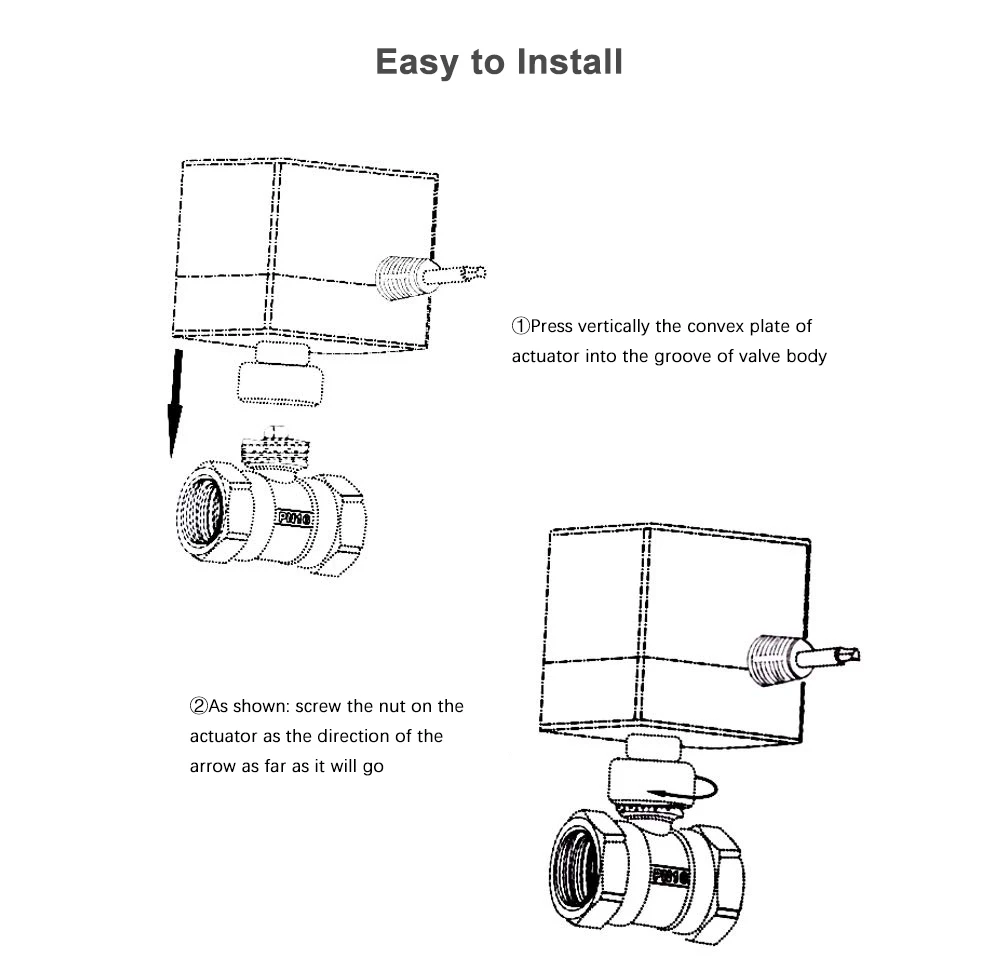 Easy to Install

①Press vertically the convex plate of actuator into the groove of valve body

PN16

②As shown: screw the nut on the actuator as the direction of the arrow as far as it will go

PN16