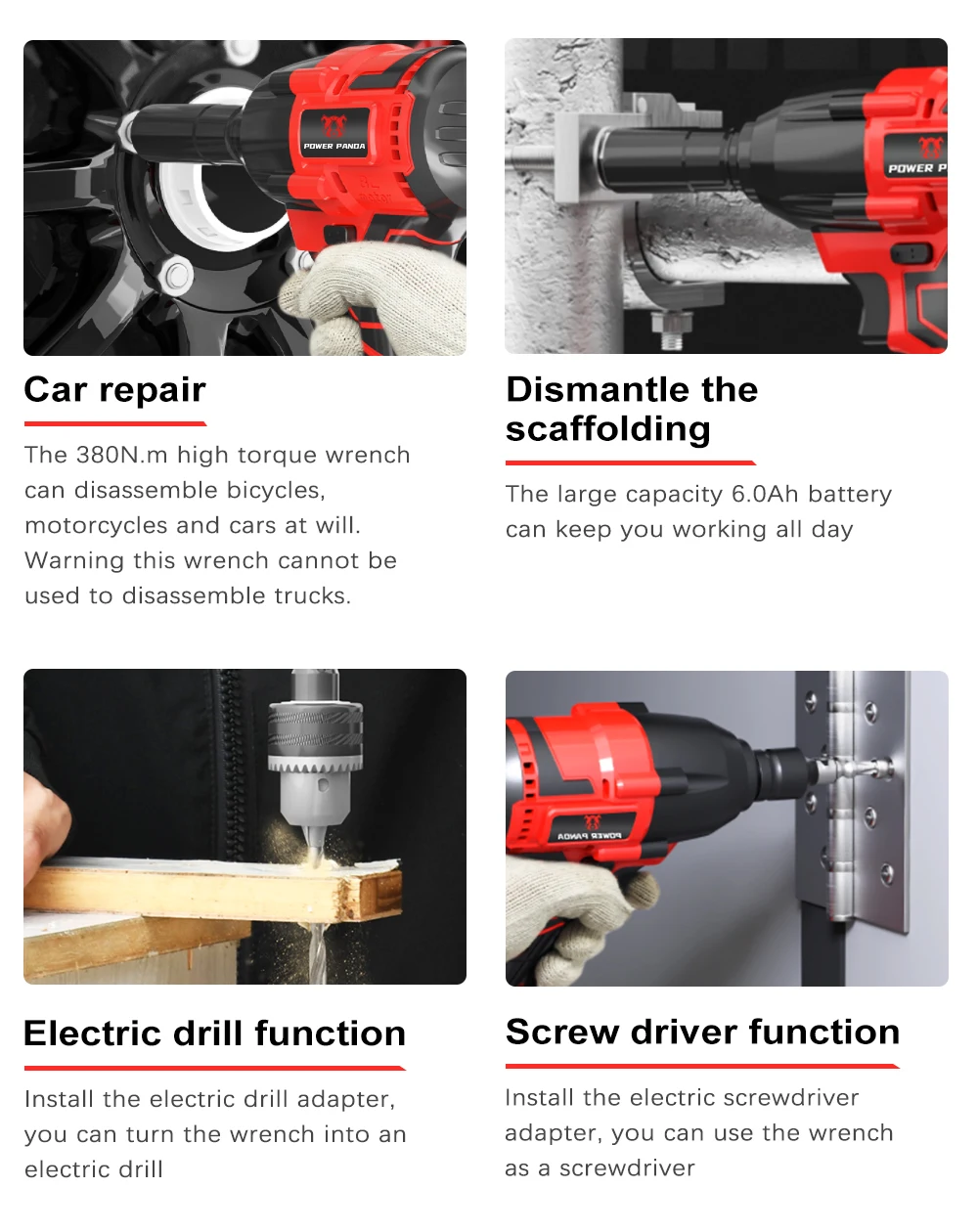 POWER PANDA

Car repair

The 380N.m high torque wrench can disassemble bicycles, motorcycles and cars at will. Warning this wrench cannot be used to disassemble trucks.

POWER P

Dismantle the scaffolding

The large capacity 6.0Ah battery can keep you working all day

Electric drill function

Install the electric drill adapter, you can turn the wrench into an electric drill

POWER PANDA

Screw driver function

Install the electric screwdriver adapter, you can use the wrench as a screwdriver