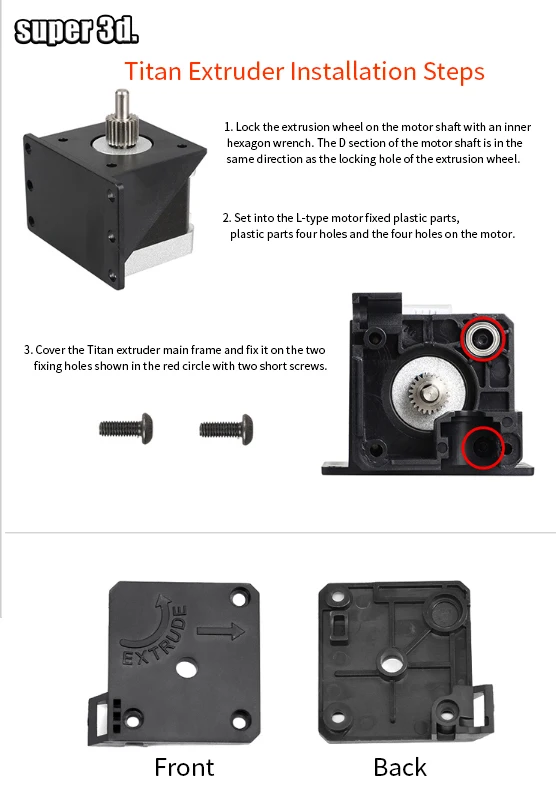 super 3d.

Titan Extruder Installation Steps

1. Lock the extrusion wheel on the motor shaft with an inner hexagon wrench. The D section of the motor shaft is in the same direction as the locking hole of the extrusion wheel.

2. Set into the L-type motor fixed plastic parts, plastic parts four holes and the four holes on the motor.

3. Cover the Titan extruder main frame and fix it on the two fixing holes shown in the red circle with two short screws.

EXTRUDE

Front

Back