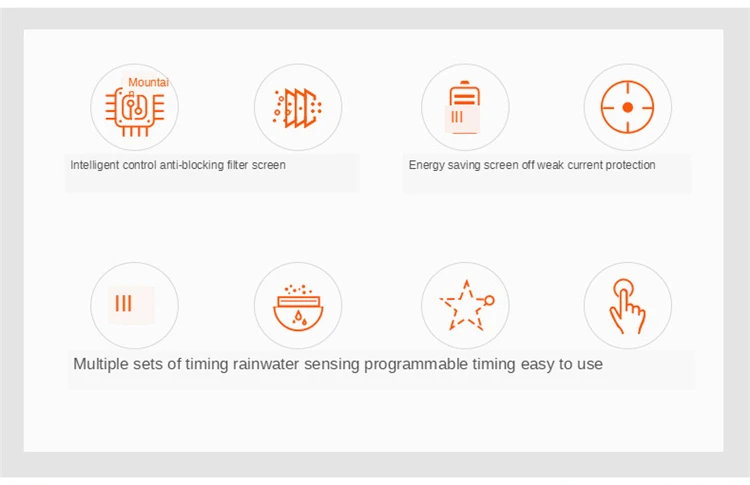 Mountai

III

Intelligent control anti-blocking filter screen

Energy saving screen off weak current protection

III

Multiple sets of timing rainwater sensing programmable timing easy to use